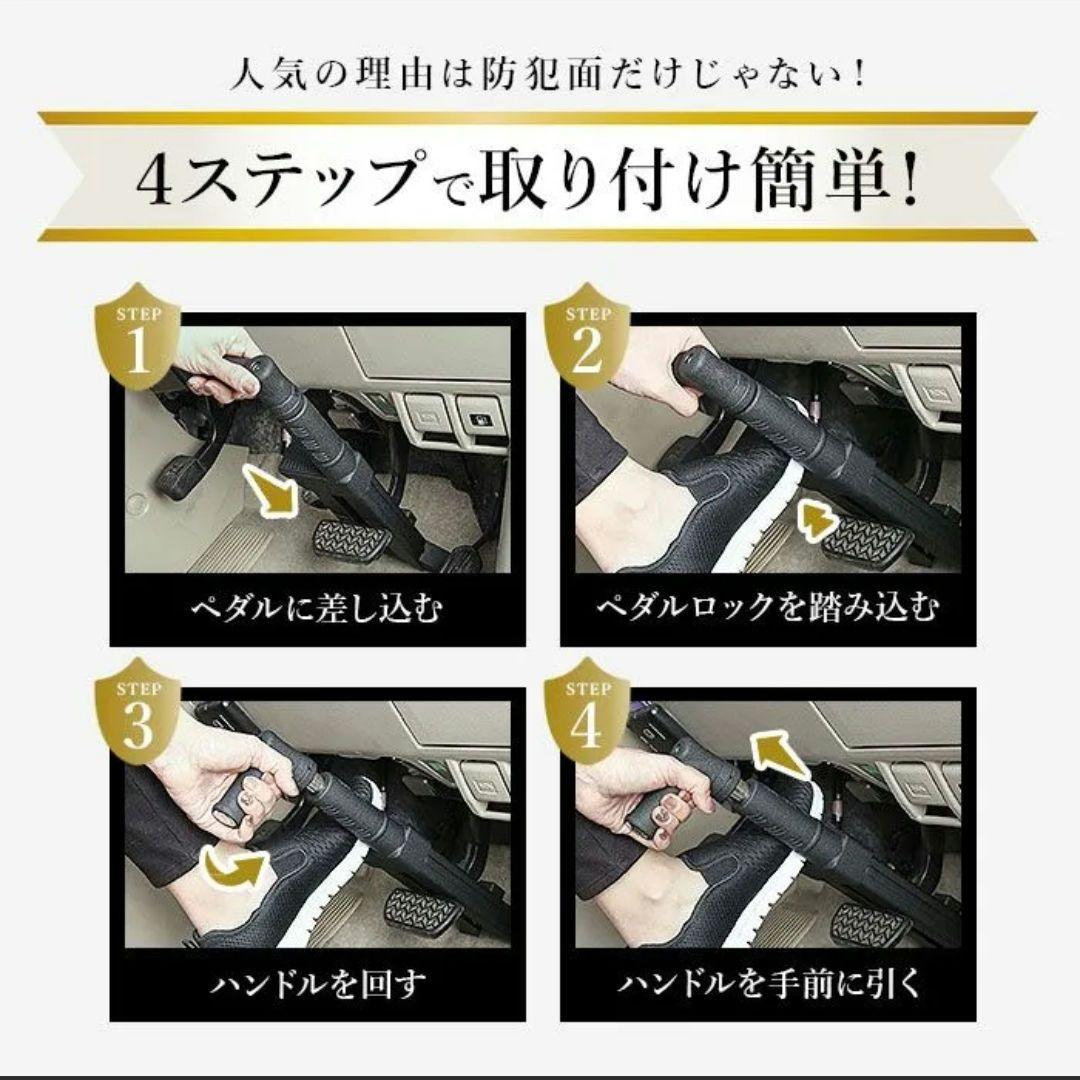 人気の理由は防犯面だけじゃない！

4ステップで取り付け簡単！

STEP
1
ペダルに差し込む

STEP
2
ペダルロックを踏み込む

STEP
3
ハンドルを回す

STEP
4
ハンドルを手前に引く