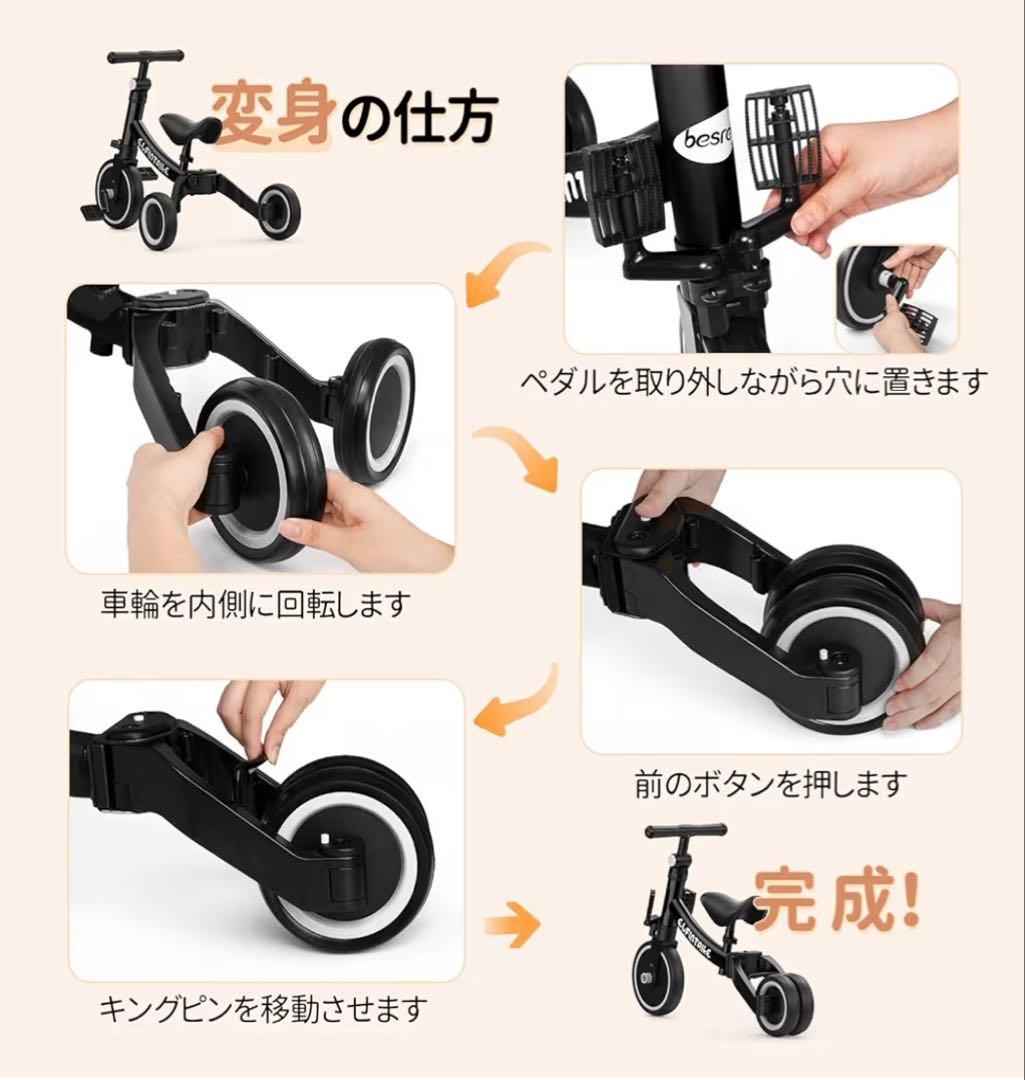 変身の仕方

besre

ペダルを取り外しながら穴に置きます

車輪を内側に回転します

前のボタンを押します

キングピンを移動させます

完成!