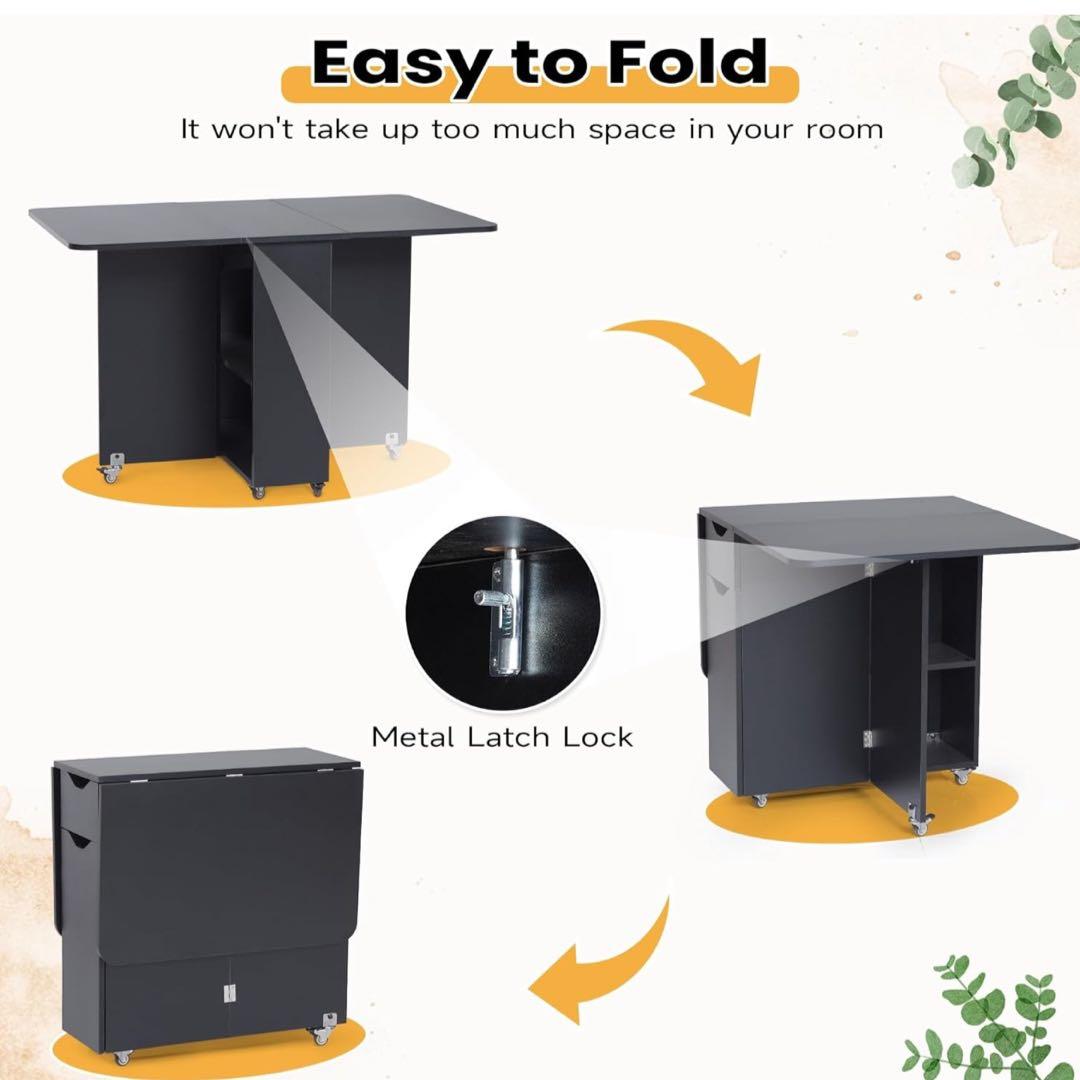 Easy to Fold

It won't take up too much space in your room

Metal Latch Lock