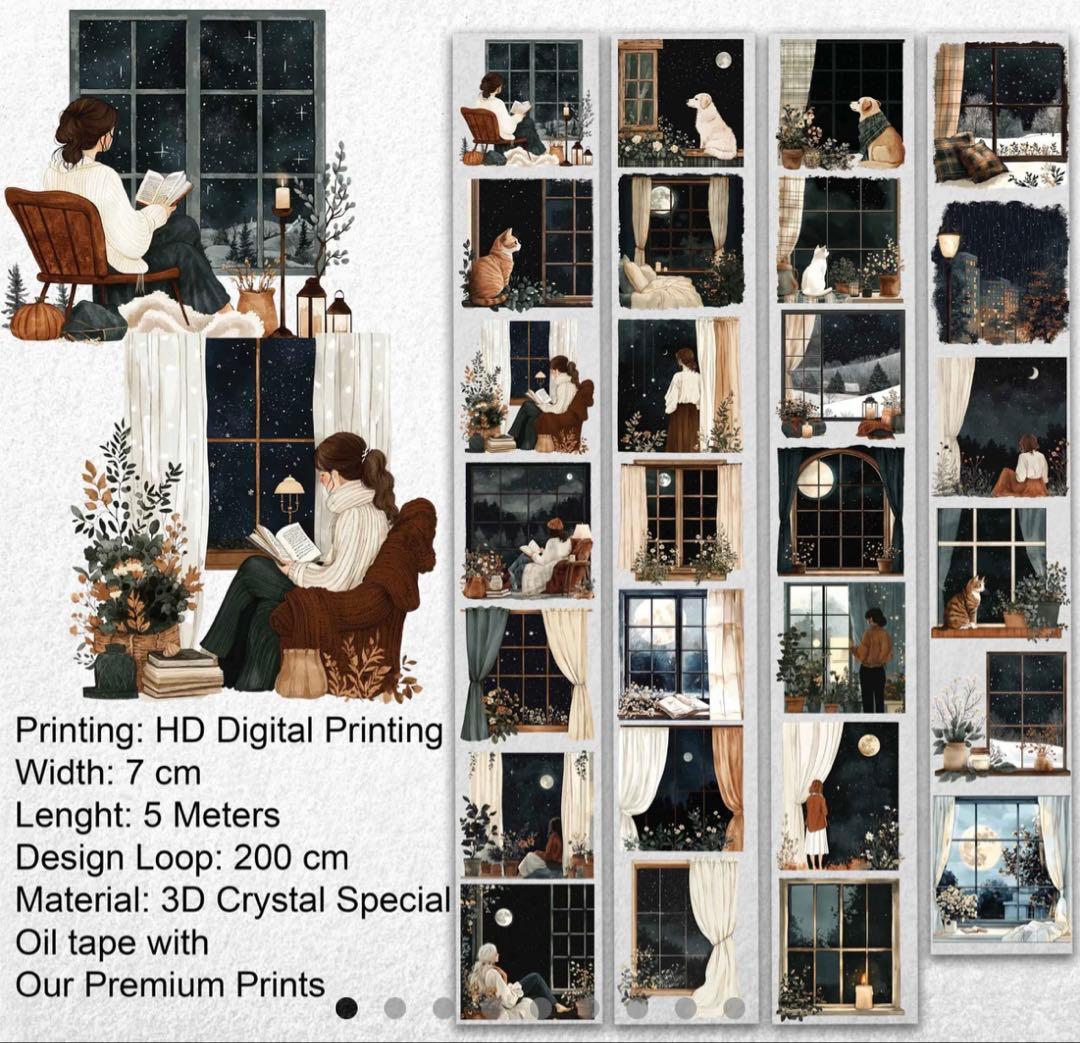 Printing: HD Digital Printing
Width: 7 cm
Lenght: 5 Meters
Design Loop: 200 cm
Material: 3D Crystal Special Oil tape with
Our Premium Prints