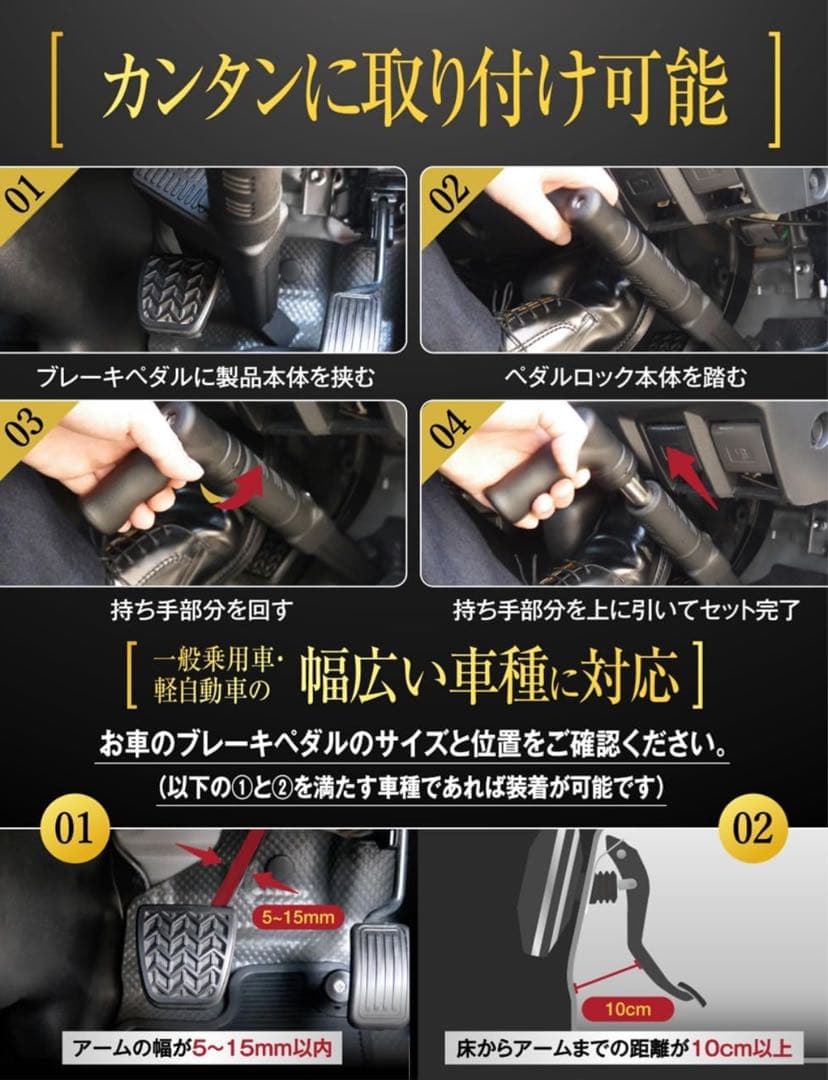 [ カンタンに取り付け可能 ]

01
ブレーキペダルに製品本体を挟む

02
ペダルロック本体を踏む

03
持ち手部分を回す

04
持ち手部分を上に引いてセット完了

[ 一般乗用車・軽自動車の 幅広い車種に対応 ]

お車のブレーキペダルのサイズと位置をご確認ください。

（以下の①と②を満たす車種であれば装着が可能です）

01
5~15mm
アームの幅が5~15mm以内

02
10cm
床からアームまでの距離が10cm以上