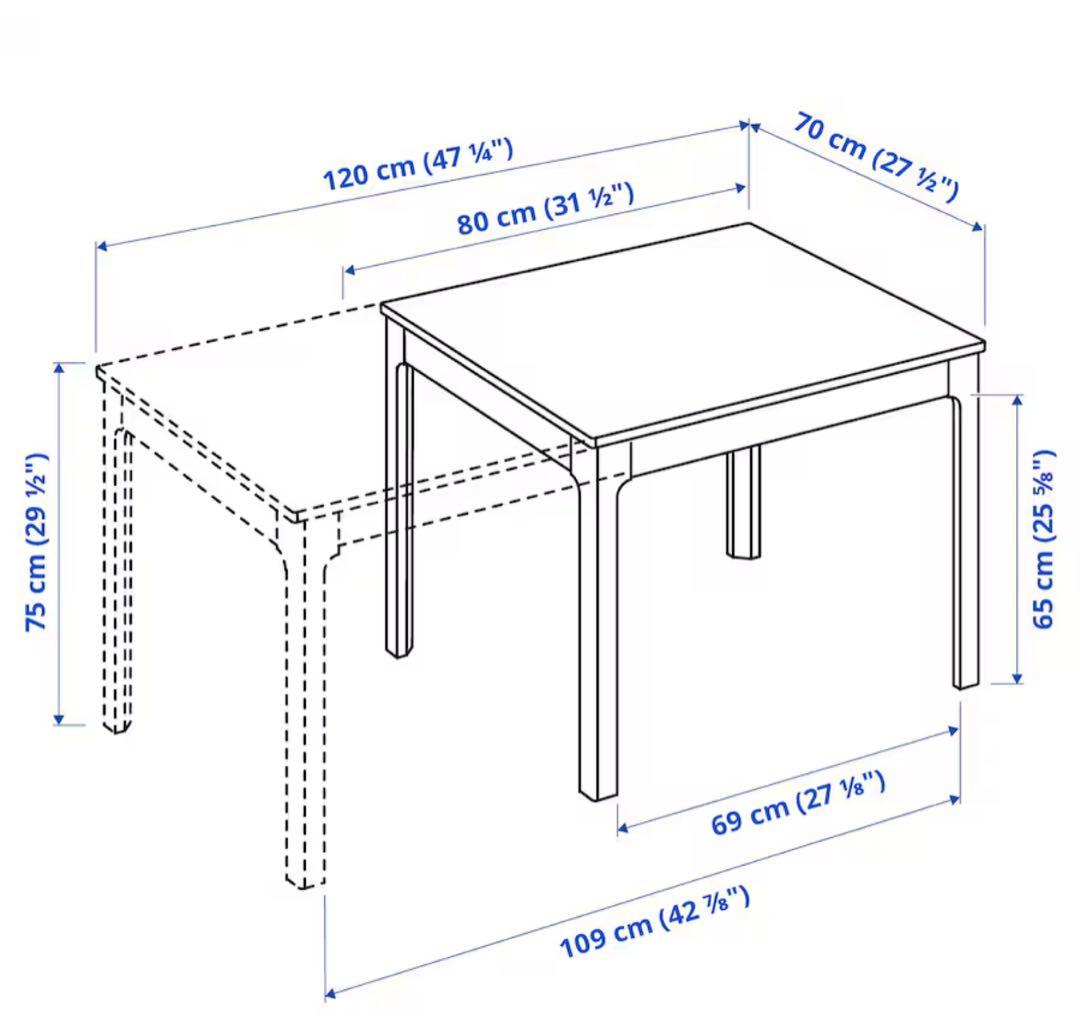 120 cm (47 ¼")
80 cm (31 ½")
70 cm (27 ½")
75 cm (29 ½")
65 cm (25 ⅝")
69 cm (27 ⅛")
109 cm (42 ⅞")