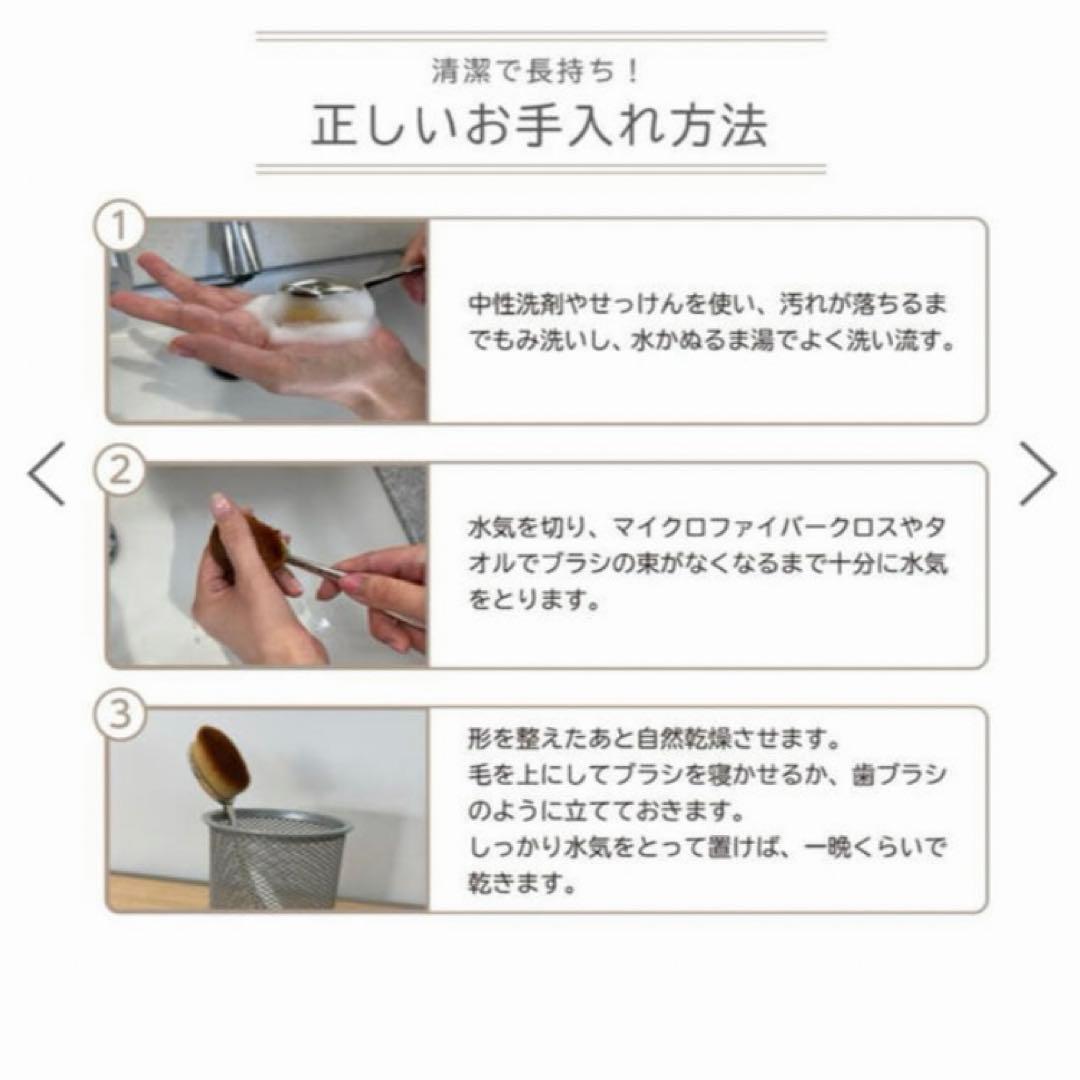 清潔で長持ち！
正しいお手入れ方法

1

中性洗剤やせっけんを使い、汚れが落ちるまでもみ洗いし、水かぬるま湯でよく洗い流す。

2

水気を切り、マイクロファイバークロスやタオルでブラシの束がなくなるまで十分に水気をとります。

3

形を整えたあと自然乾燥させます。
毛を上にしてブラシを寝かせるか、歯ブラシのように立てておきます。
しっかり水気をとって置けば、一晩くらいで乾きます。