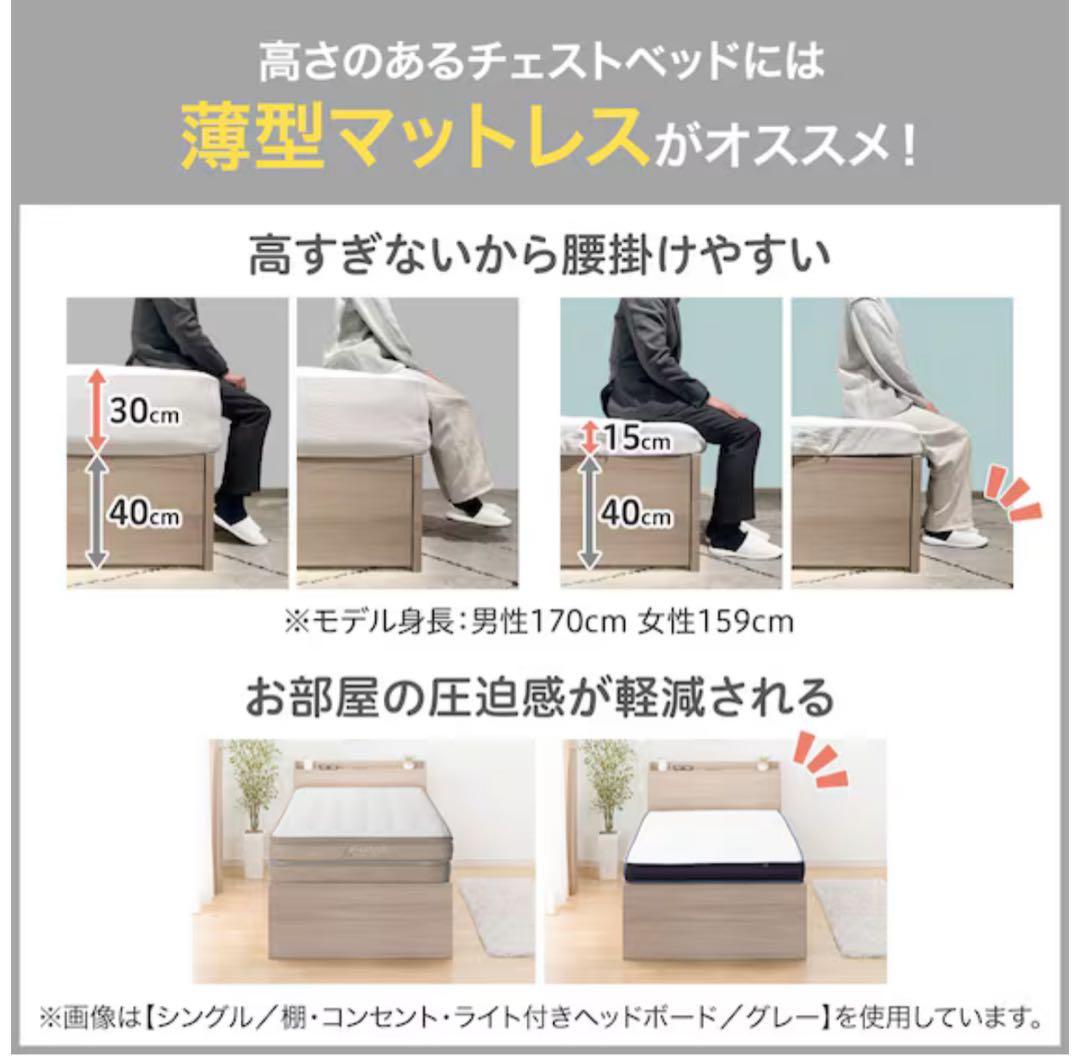 高さのあるチェストベッドには
薄型マットレスがオススメ！

高すぎないから腰掛けやすい

30cm
40cm
15cm
40cm

※モデル身長：男性170cm 女性159cm

お部屋の圧迫感が軽減される

※画像は【シングル／棚・コンセント・ライト付きヘッドボード／グレー】を使用しています。