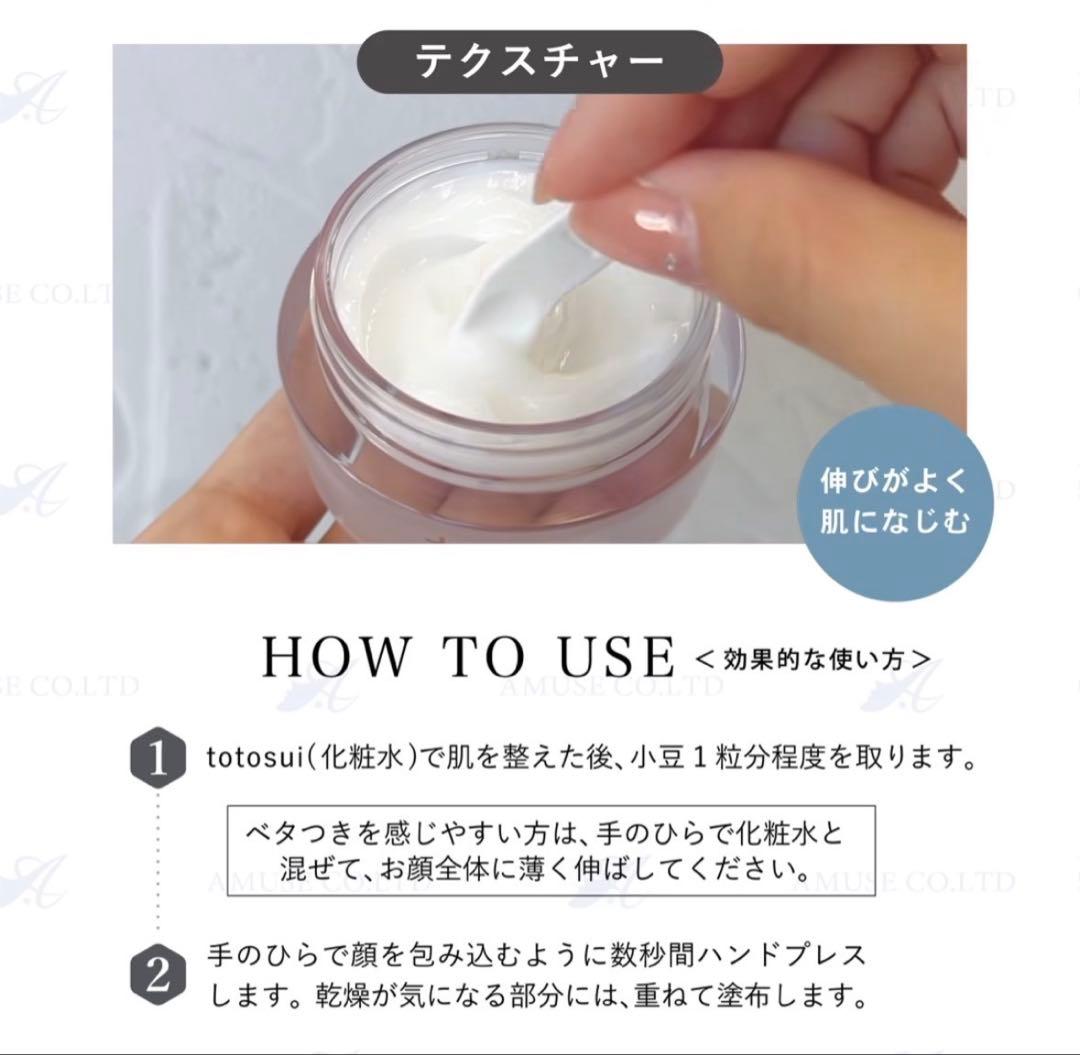 テクスチャー

伸びがよく
肌になじむ

HOW TO USE ＜効果的な使い方＞

1 totosui（化粧水）で肌を整えた後、小豆１粒分程度を取ります。

ベタつきを感じやすい方は、手のひらで化粧水と混ぜて、お顔全体に薄く伸ばしてください。

2 手のひらで顔を包み込むように数秒間ハンドプレスします。乾燥が気になる部分には、重ねて塗布します。

AMUSE CO.LTD