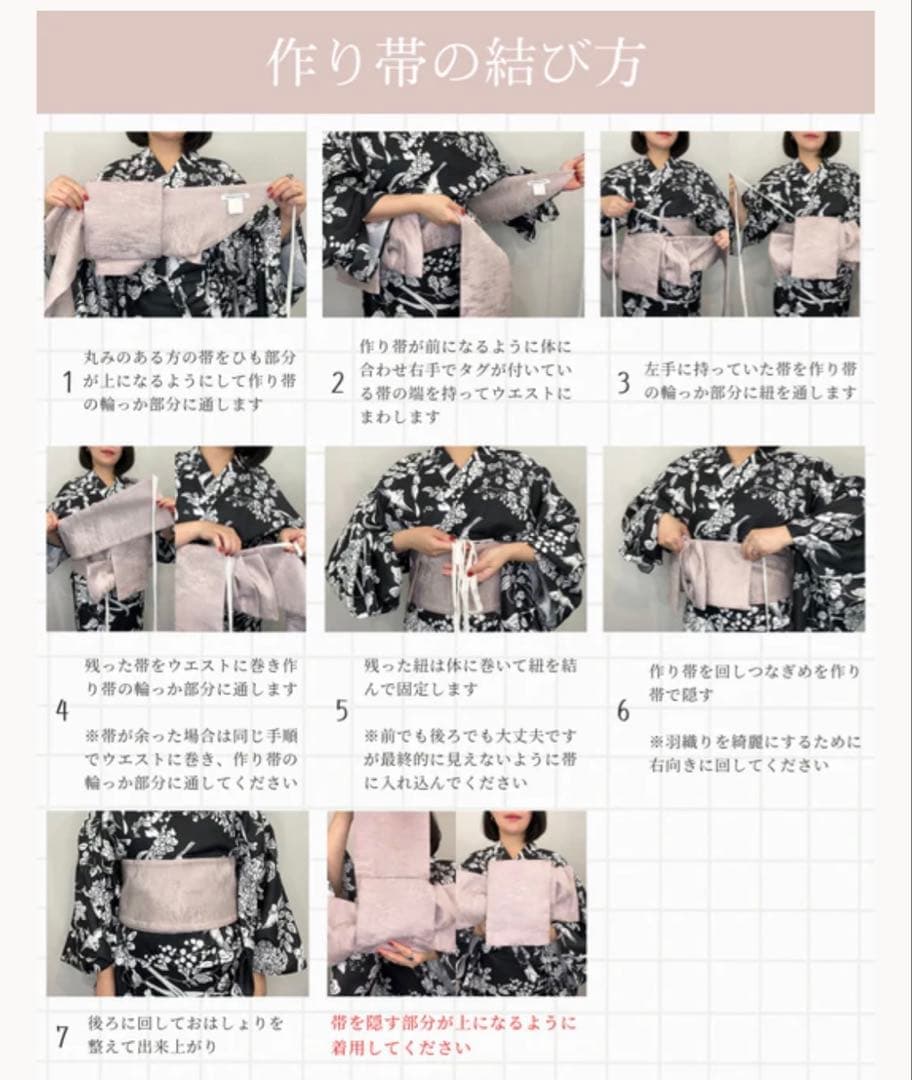 作り帯の結び方

1 丸みのある方の帯をひも部分が上になるようにして作り帯の輪っか部分に通します

2 作り帯が前になるように体に合わせ右手でタグが付いている帯の端を持ってウエストにまわします

3 左手に持っていた帯を作り帯の輪っか部分に紐を通します

4 残った帯をウエストに巻き作り帯の輪っか部分に通します

※帯が余った場合は同じ手順でウエストに巻き、作り帯の輪っか部分に通してください

5 残った紐は体に巻いて紐を結んで固定します

※前でも後ろでも大丈夫ですが最終的に見えないように帯に入れ込んでください

6 作り帯を回しつなぎめを作り帯で隠す

※羽織りを綺麗にするために右向きに回してください

7 後ろに回しておはしょりを整えて出来上がり

帯を隠す部分が上になるように着用してください