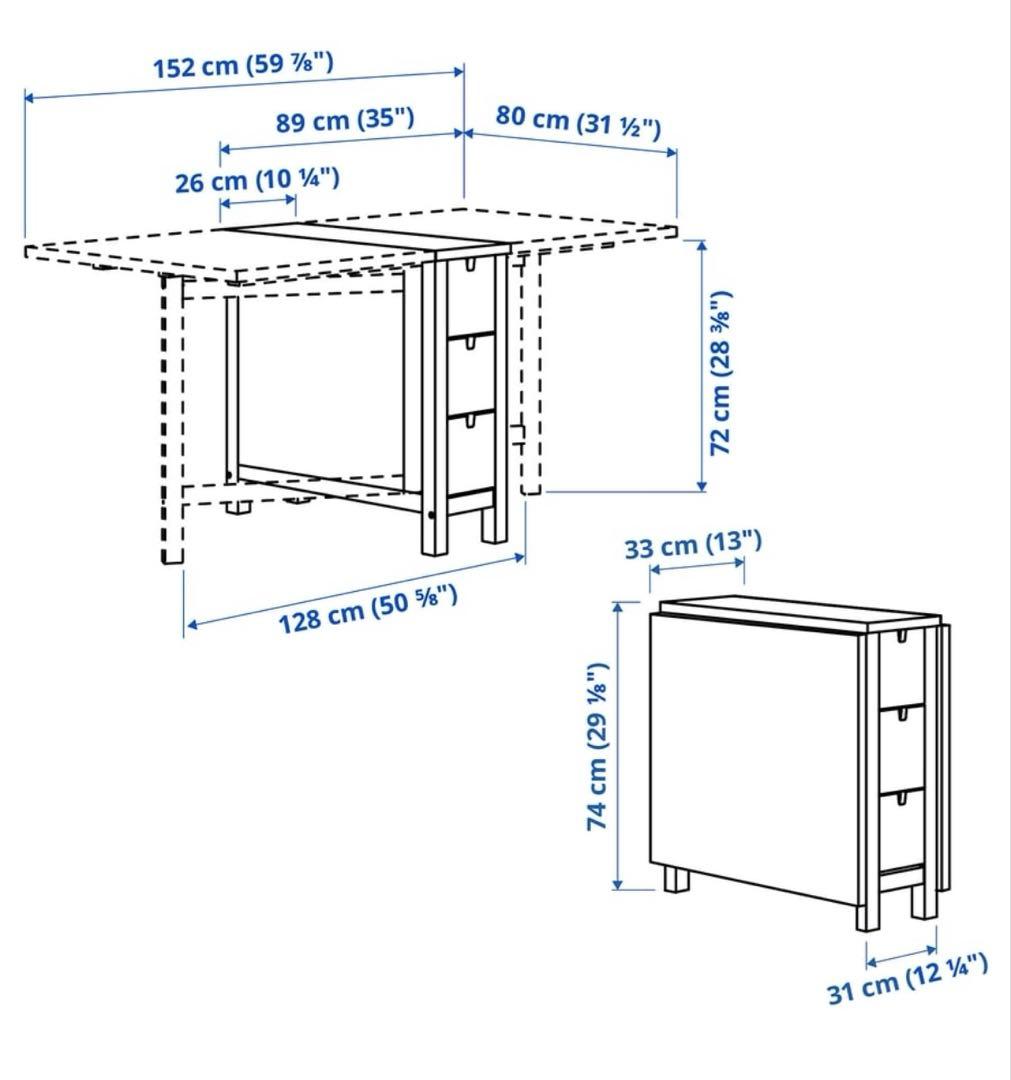 152 cm (59 ⅞")

89 cm (35")

80 cm (31 ½")

26 cm (10 ¼")

72 cm (28 ⅜")

128 cm (50 ⅝")

33 cm (13")

74 cm (29 ⅛")

31 cm (12 ¼")