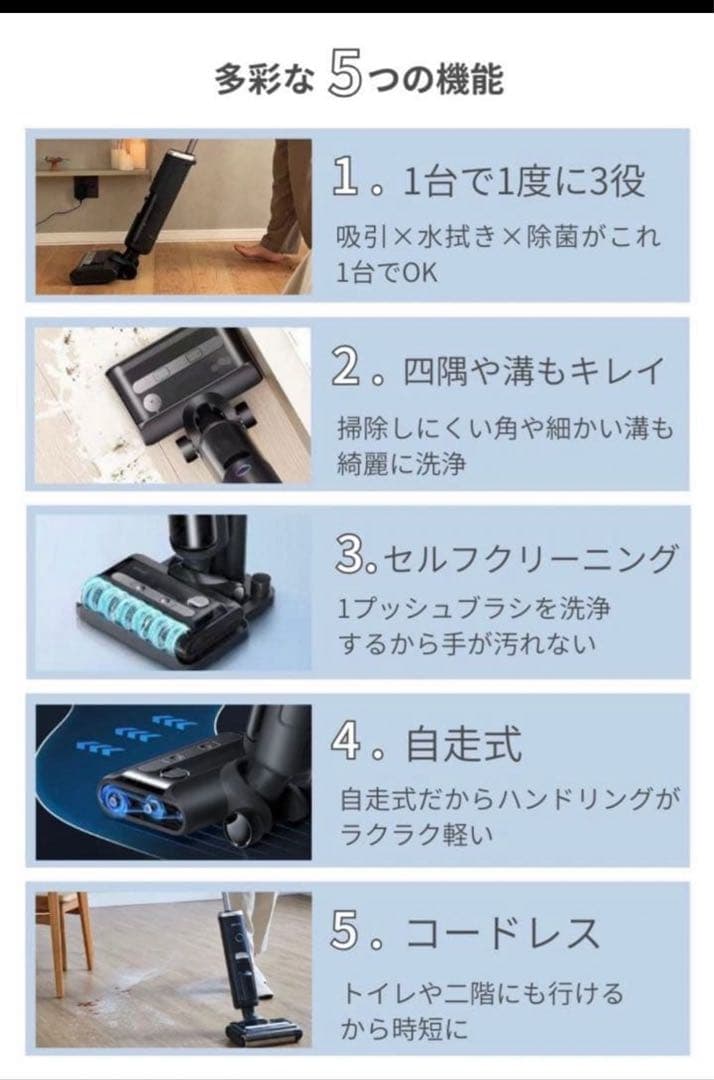 多彩な 5つの機能

1。1台で1度に3役

吸引×水拭き×除菌がこれ1台でOK

2。四隅や溝もキレイ

掃除しにくい角や細かい溝も綺麗に洗浄

3。セルフクリーニング

1プッシュブラシを洗浄するから手が汚れない

4。自走式

自走式だからハンドリングがラクラク軽い

5。コードレス

トイレや二階にも行けるから時短に