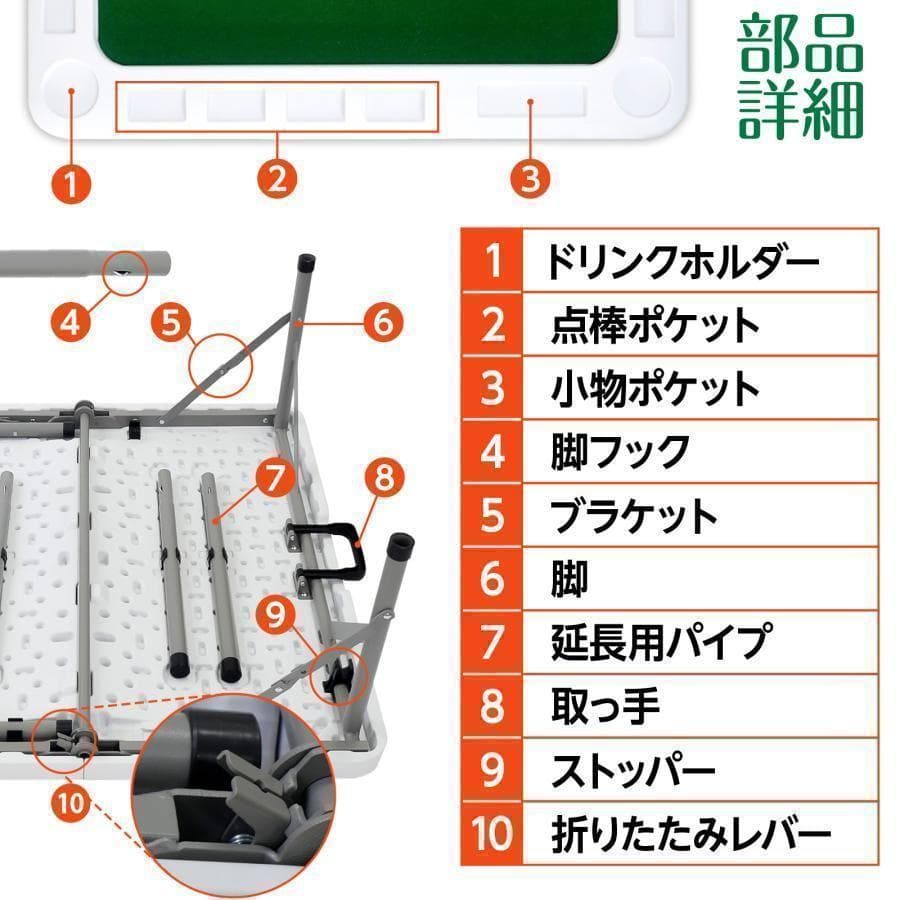 部品詳細

1
2
3
4
5
6
7
8
9
10

| 1 | ドリンクホルダー |
|---|---|
| 2 | 点棒ポケット |
| 3 | 小物ポケット |
| 4 | 脚フック |
| 5 | ブラケット |
| 6 | 脚 |
| 7 | 延長用パイプ |
| 8 | 取っ手 |
| 9 | ストッパー |
| 10 | 折りたたみレバー |