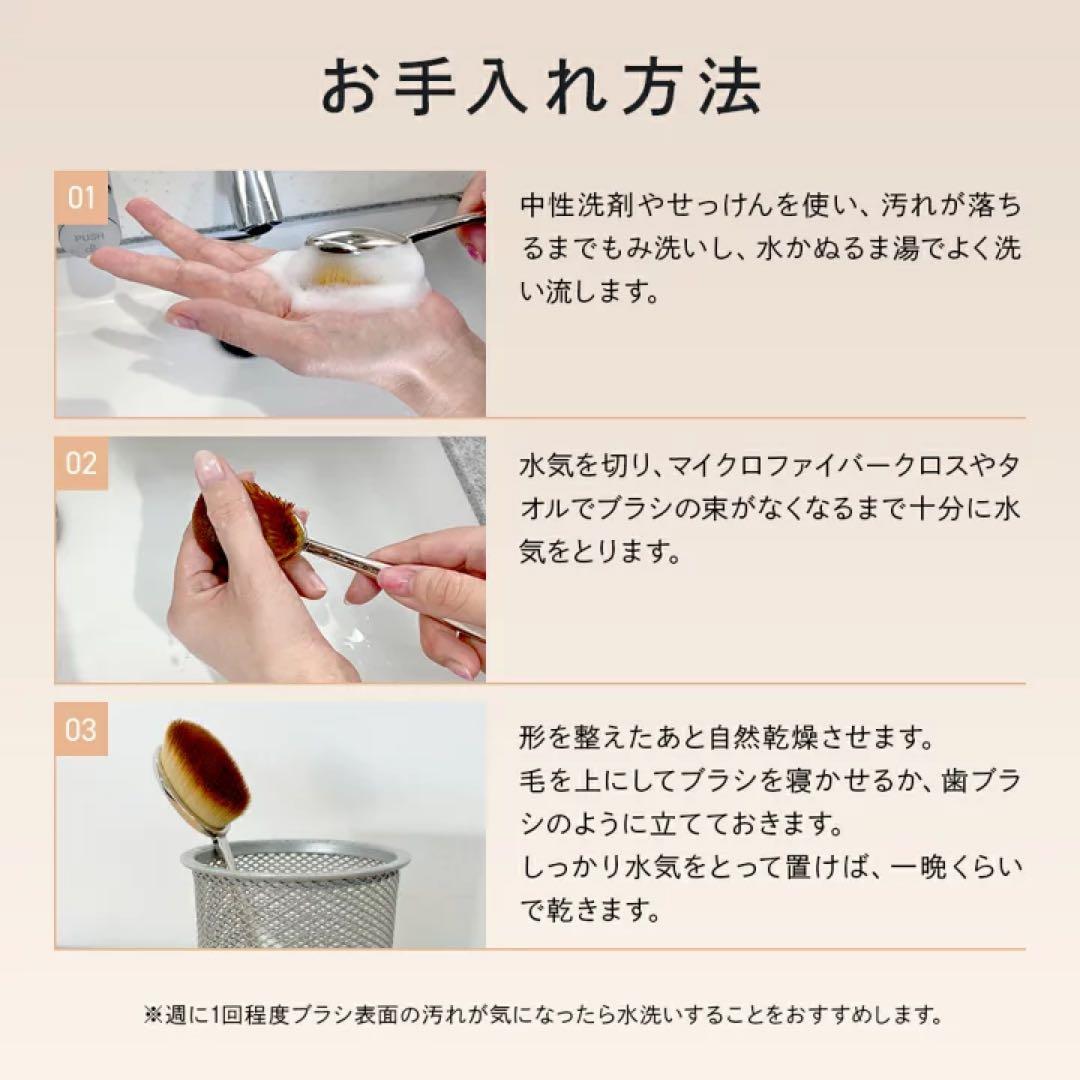 お手入れ方法

01

PUSH

中性洗剤やせっけんを使い、汚れが落ちるまでもみ洗いし、水かぬるま湯でよく洗い流します。

02

水気を切り、マイクロファイバークロスやタオルでブラシの束がなくなるまで十分に水気をとります。

03

形を整えたあと自然乾燥させます。
毛を上にしてブラシを寝かせるか、歯ブラシのように立てておきます。
しっかり水気をとって置けば、一晩くらいで乾きます。

※週に1回程度ブラシ表面の汚れが気になったら水洗いすることをおすすめします。