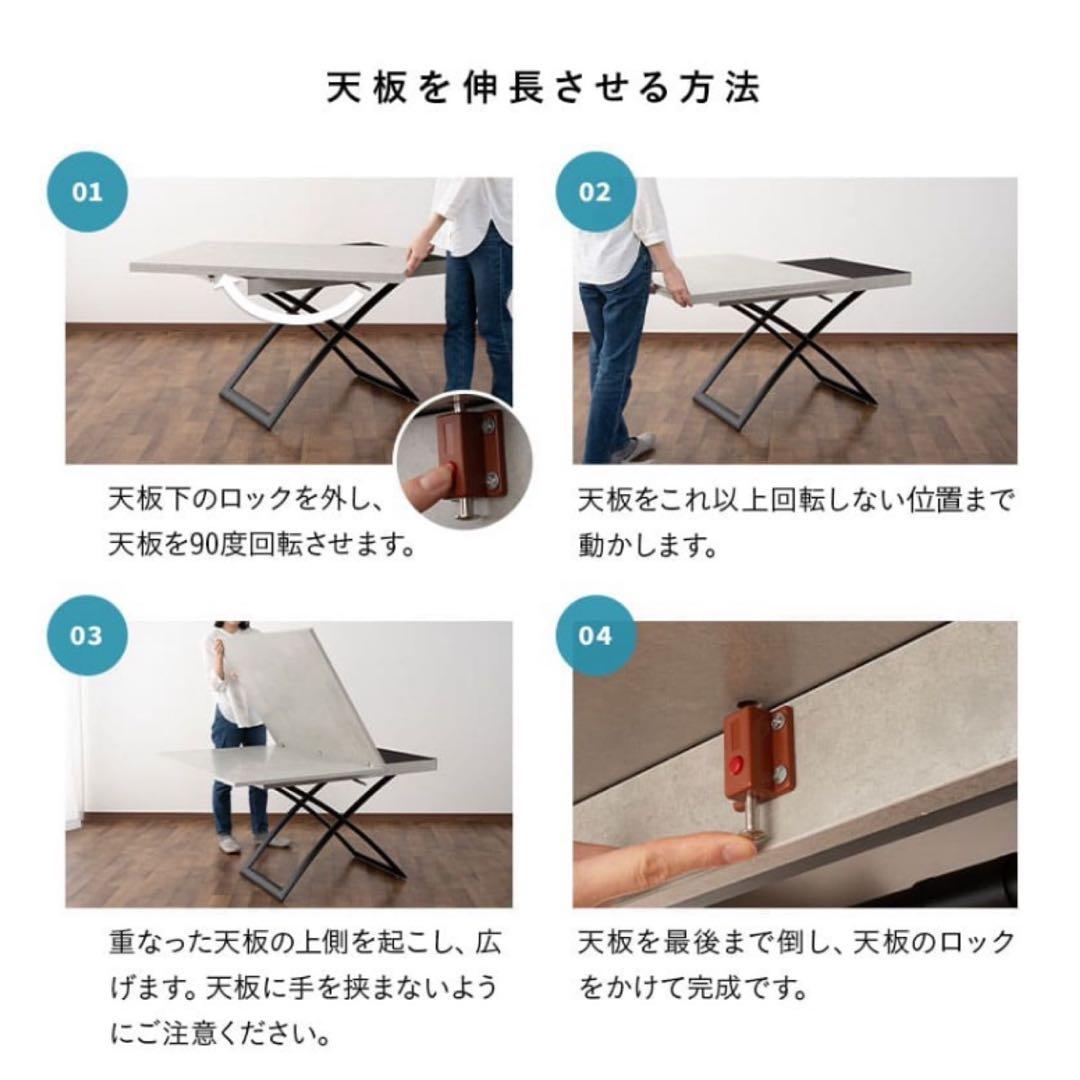 天板を伸長させる方法

01

天板下のロックを外し、天板を90度回転させます。

02

天板をこれ以上回転しない位置まで動かします。

03

重なった天板の上側を起こし、広げます。天板に手を挟まないようにご注意ください。

04

天板を最後まで倒し、天板のロックをかけて完成です。