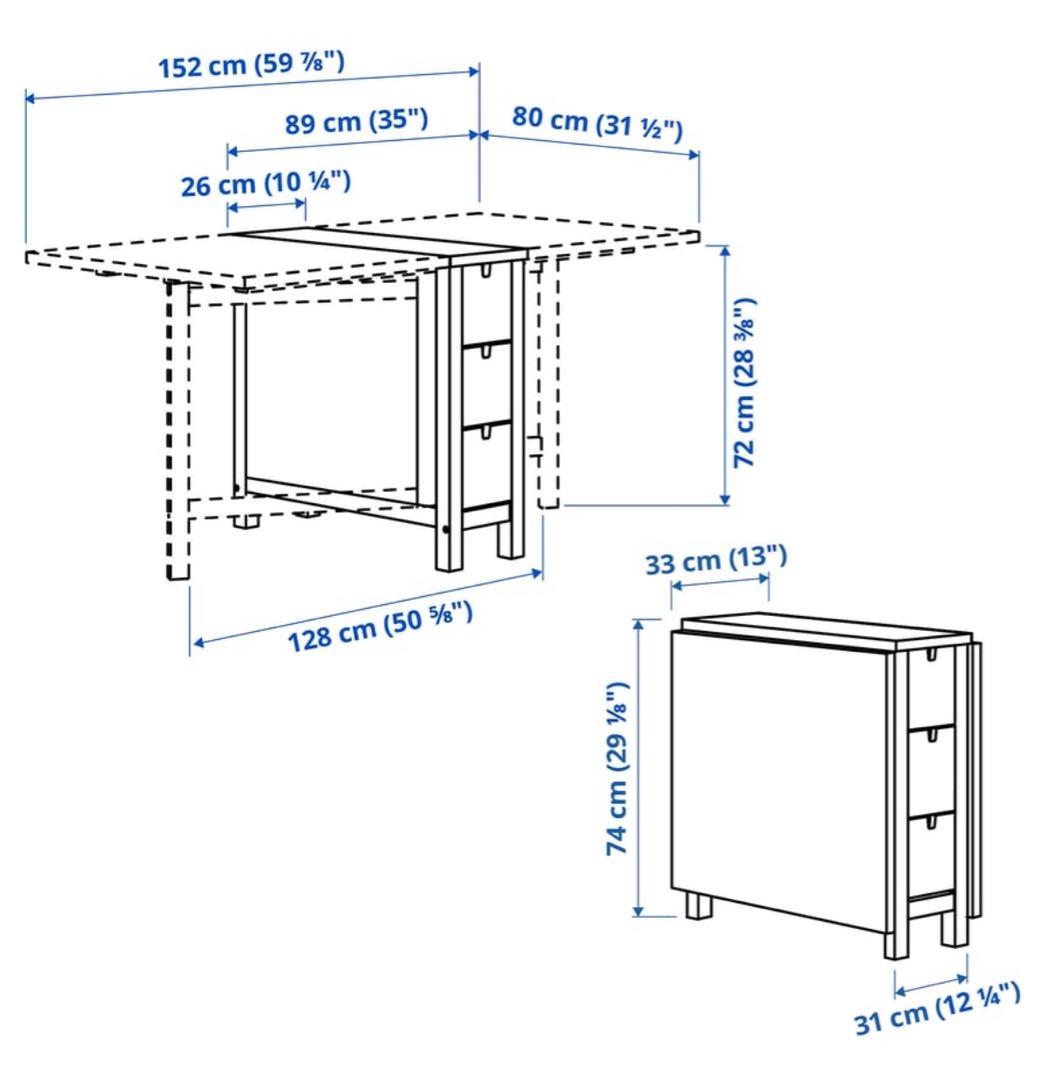 152 cm (59 ⅞")
89 cm (35")
80 cm (31 ½")
26 cm (10 ¼")
72 cm (28 ⅜")
128 cm (50 ⅝")
33 cm (13")
74 cm (29 ⅛")
31 cm (12 ¼")