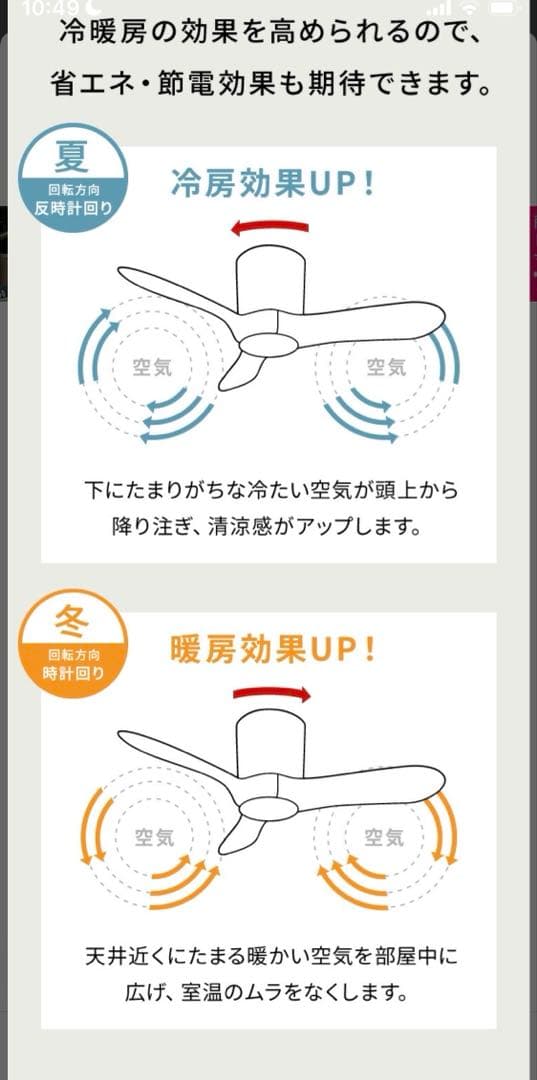 10:49

冷暖房の効果を高められるので、省エネ・節電効果も期待できます。

夏
回転方向
反時計回り

冷房効果UP！

空気　空気

下にたまりがちな冷たい空気が頭上から降り注ぎ、清涼感がアップします。

冬
回転方向
時計回り

暖房効果UP！

空気　空気

天井近くにたまる暖かい空気を部屋中に広げ、室温のムラをなくします。