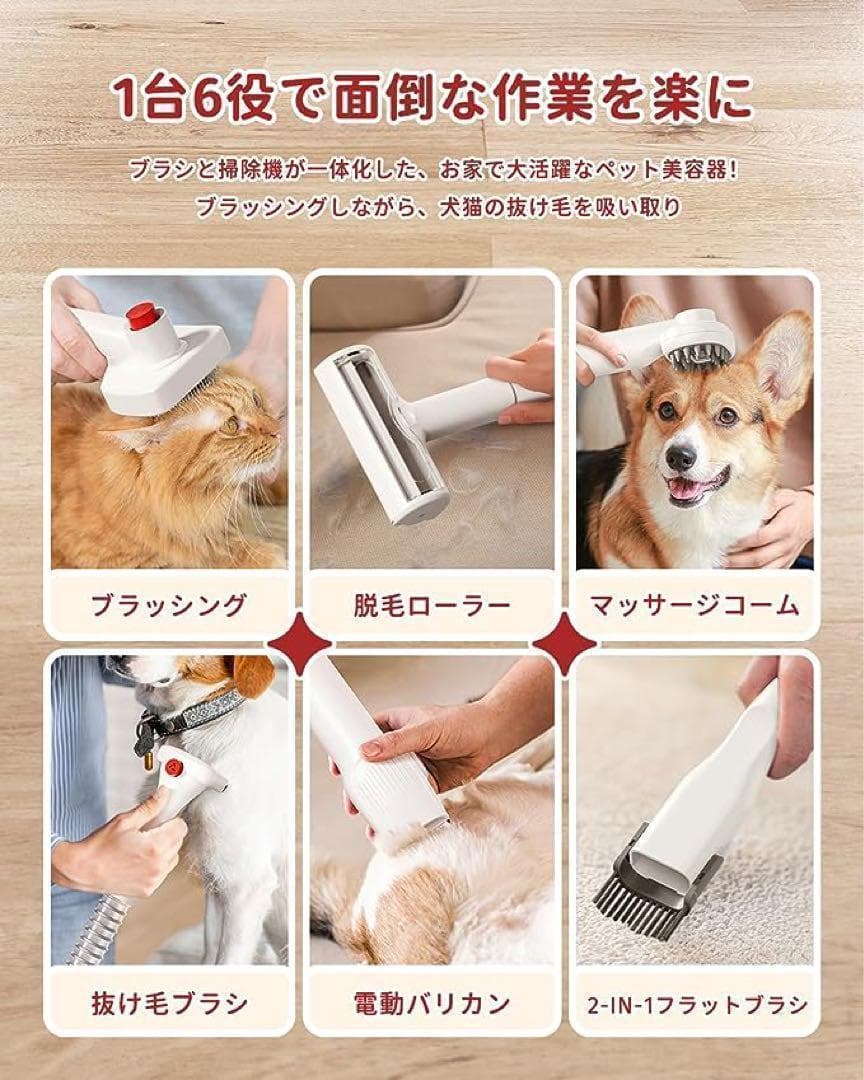 1台6役で面倒な作業を楽に

ブラシと掃除機が一体化した、お家で大活躍なペット美容器！
ブラッシングしながら、犬猫の抜け毛を吸い取り

ブラッシング

脱毛ローラー

マッサージコーム

抜け毛ブラシ

電動バリカン

2-IN-1フラットブラシ