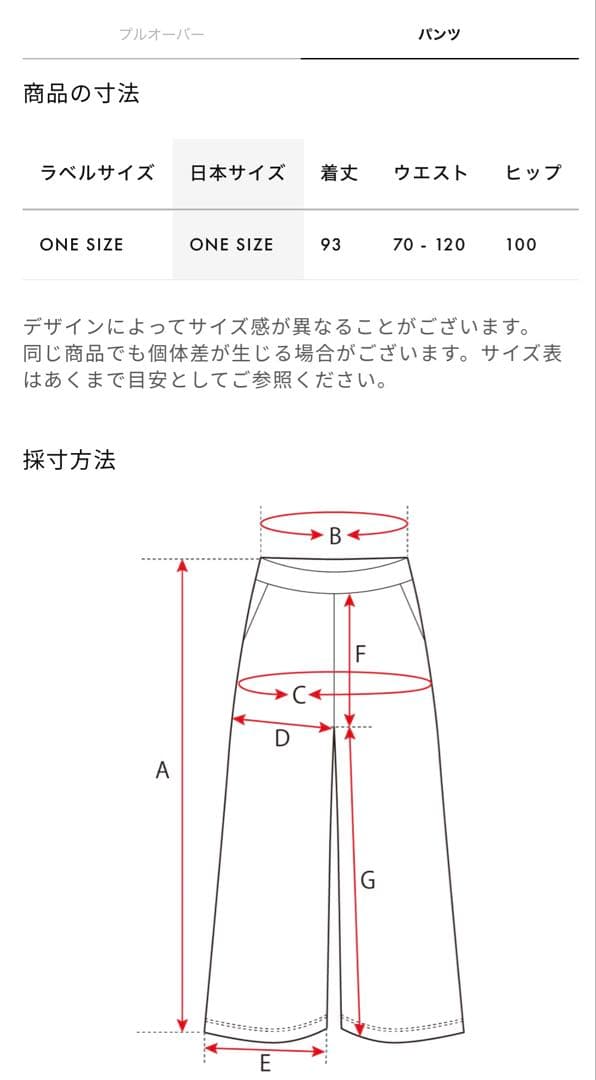 プルオーバー　パンツ

商品の寸法

| ラベルサイズ | 日本サイズ | 着丈 | ウエスト | ヒップ |
|---|---|---|---|---|
| ONE SIZE | ONE SIZE | 93 | 70 - 120 | 100 |

デザインによってサイズ感が異なることがございます。同じ商品でも個体差が生じる場合がございます。サイズ表はあくまで目安としてご参照ください。

採寸方法

B
F
C
D
A
G
E