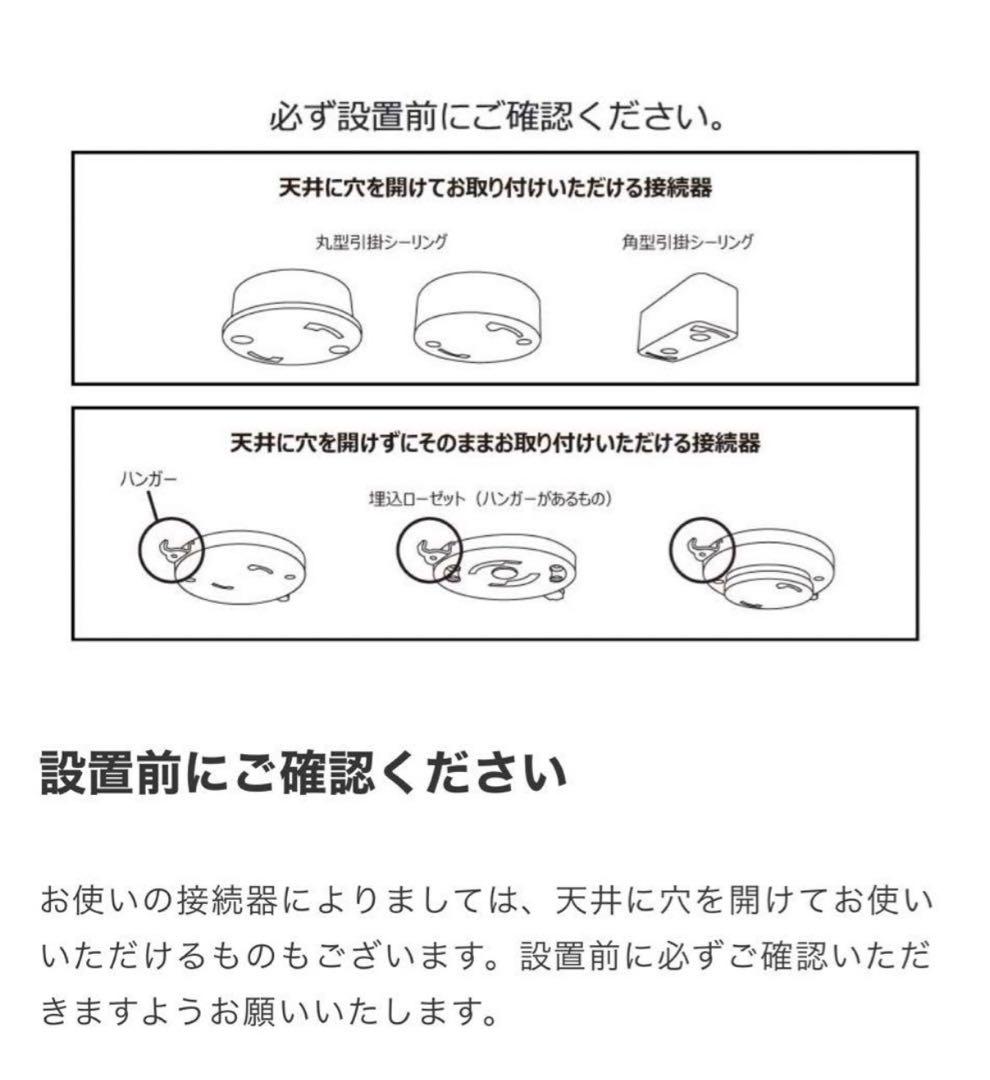 必ず設置前にご確認ください。

天井に穴を開けてお取り付けいただける接続器

丸型引掛シーリング

角型引掛シーリング

天井に穴を開けずにそのままお取り付けいただける接続器

ハンガー

埋込ローゼット（ハンガーがあるもの）

設置前にご確認ください

お使いの接続器によりましては、天井に穴を開けてお使いいただけるものもございます。設置前に必ずご確認いただきますようお願いいたします。