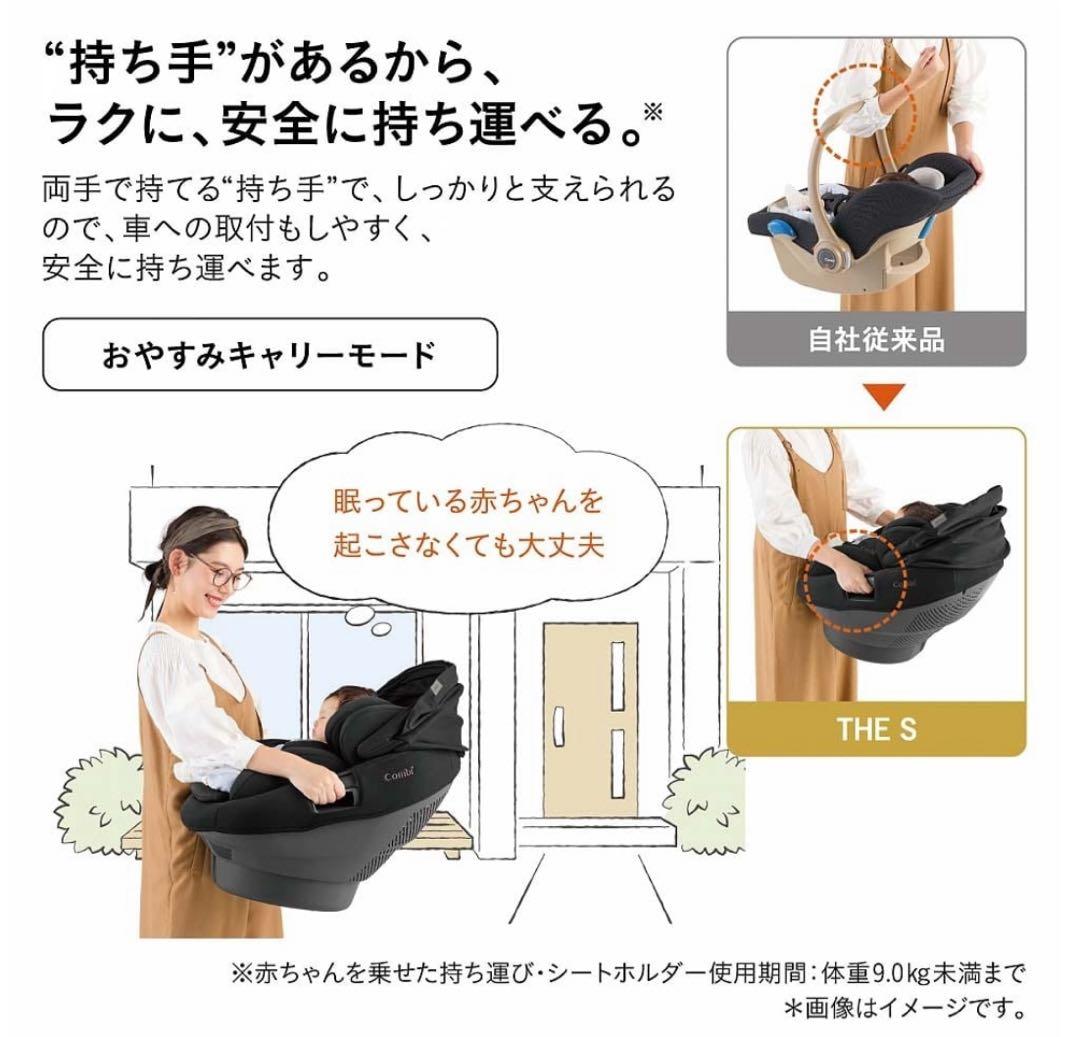 “持ち手”があるから、
ラクに、安全に持ち運べる。※

両手で持てる“持ち手”で、しっかりと支えられるので、車への取付もしやすく、安全に持ち運べます。

おやすみキャリーモード

自社従来品

THE S

眠っている赤ちゃんを
起こさなくても大丈夫

Combi

※赤ちゃんを乗せた持ち運び・シートホルダー使用期間：体重9.0kg未満まで
＊画像はイメージです。