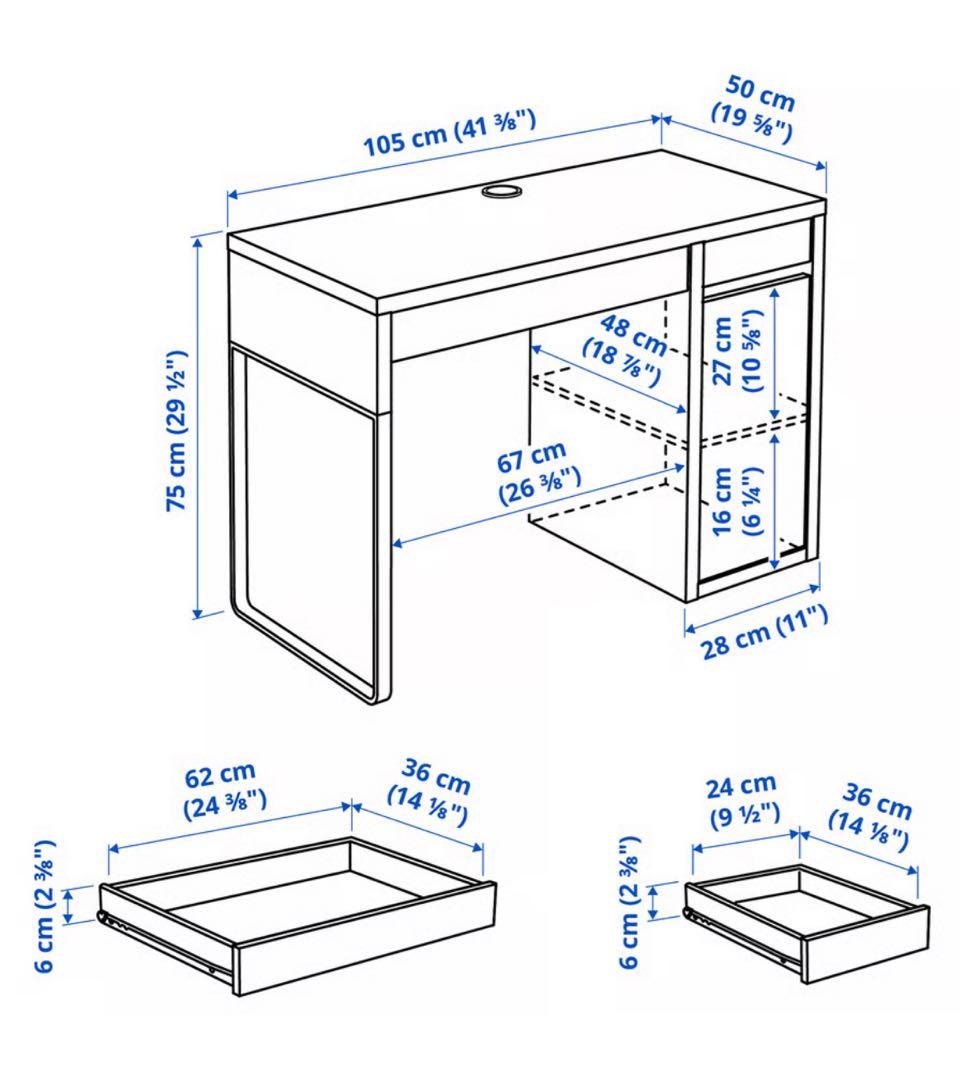 105 cm (41 ⅜")
50 cm (19 ⅝")
75 cm (29 ½")
48 cm (18 ⅞")
27 cm (10 ⅝")
67 cm (26 ⅜")
16 cm (6 ¼")
28 cm (11")

62 cm (24 ⅜")
36 cm (14 ⅛")
6 cm (2 ⅜")

24 cm (9 ½")
36 cm (14 ⅛")
6 cm (2 ⅜")