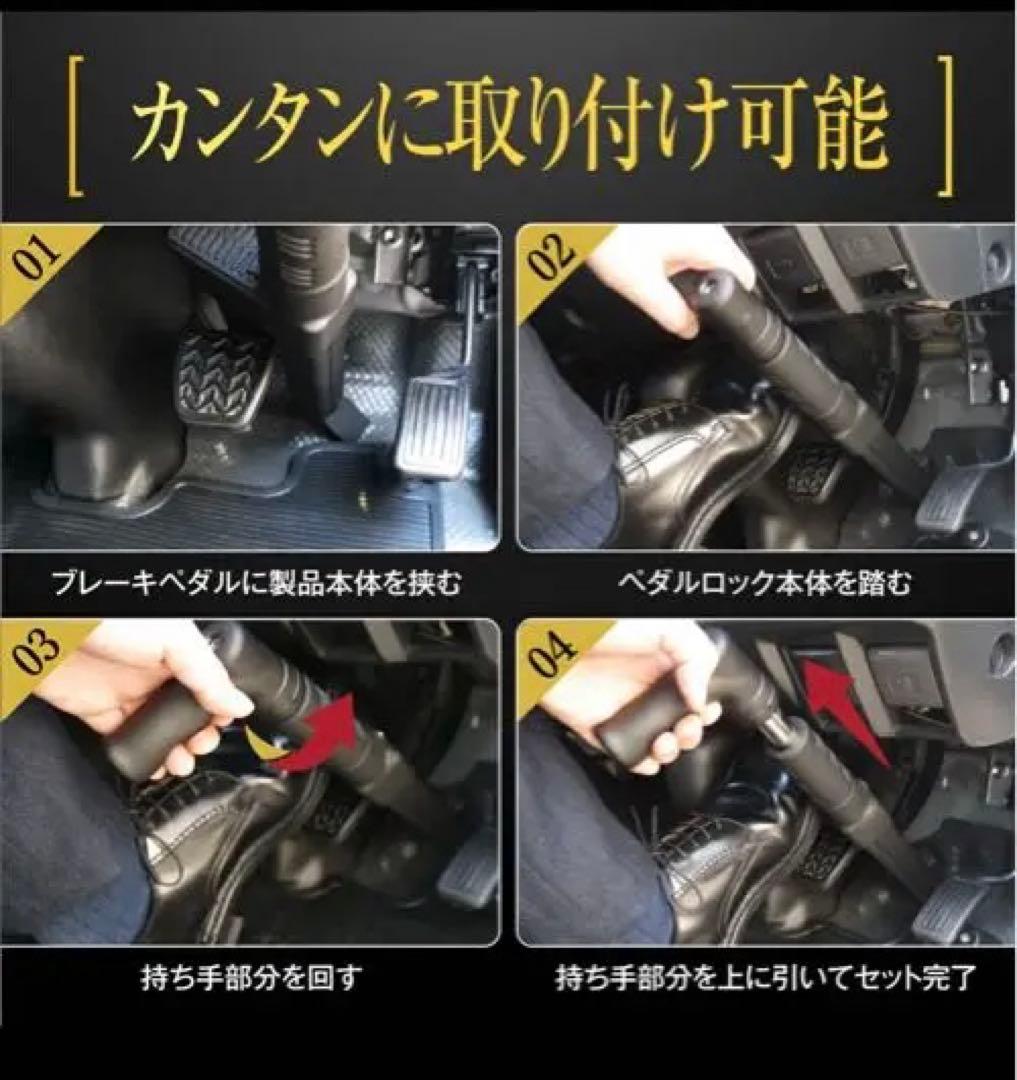 [ カンタンに取り付け可能 ]

01

ブレーキペダルに製品本体を挟む

02

ペダルロック本体を踏む

03

持ち手部分を回す

04

持ち手部分を上に引いてセット完了