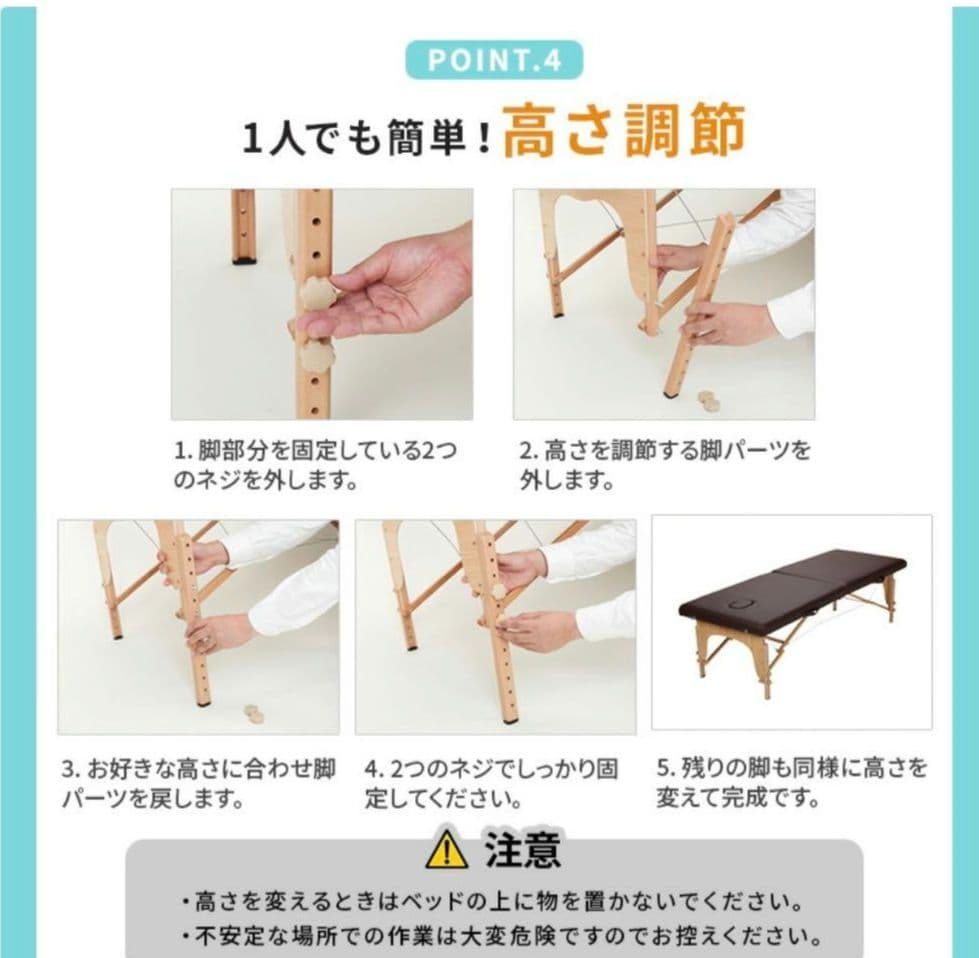 POINT.4

1人でも簡単！高さ調節

1. 脚部分を固定している2つのネジを外します。

2. 高さを調節する脚パーツを外します。

3. お好きな高さに合わせ脚パーツを戻します。

4. 2つのネジでしっかり固定してください。

5. 残りの脚も同様に高さを変えて完成です。

注意

・高さを変えるときはベッドの上に物を置かないでください。
・不安定な場所での作業は大変危険ですのでお控えください。