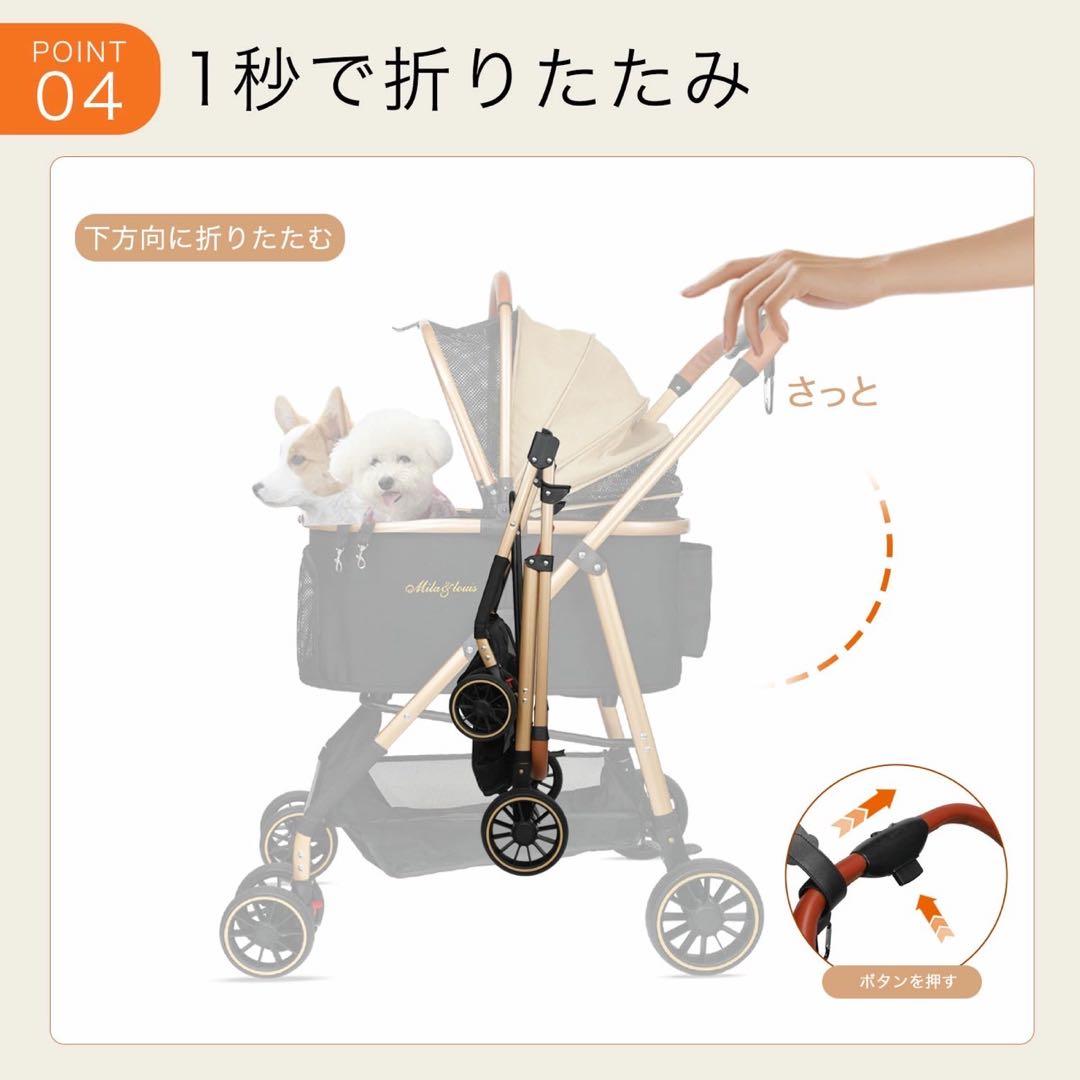 POINT 04

1秒で折りたたみ

下方向に折りたたむ

さっと

Mila&louis

ボタンを押す