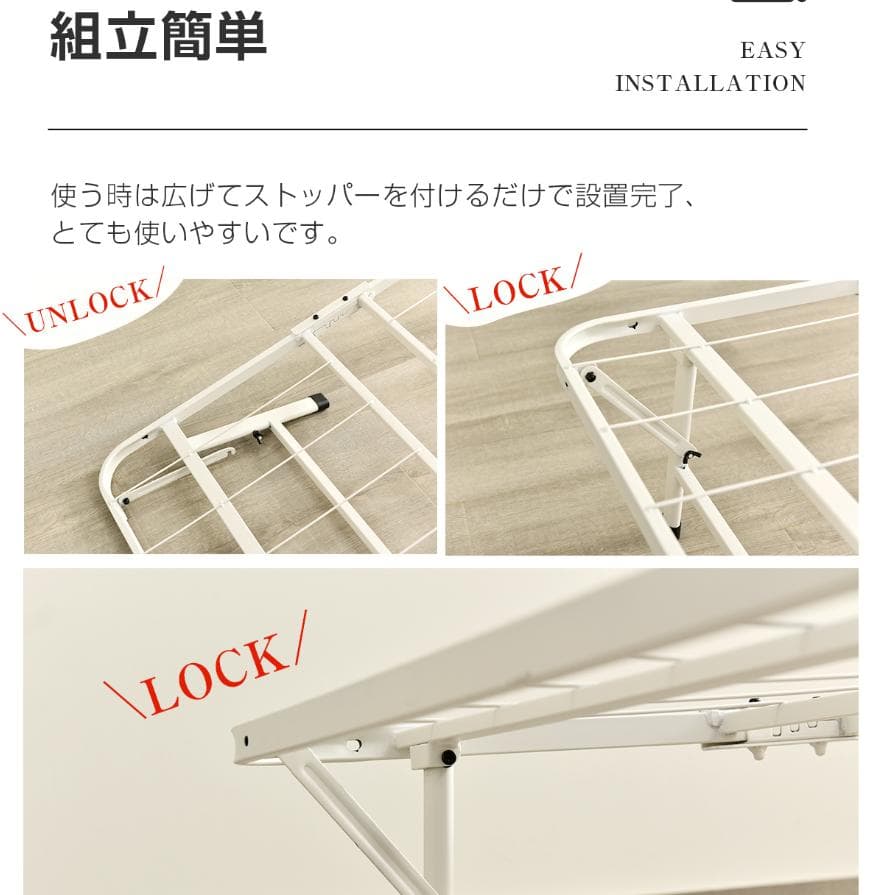 組立簡単

EASY INSTALLATION

使う時は広げてストッパーを付けるだけで設置完了、とても使いやすいです。

\UNLOCK/

\LOCK/

\LOCK/