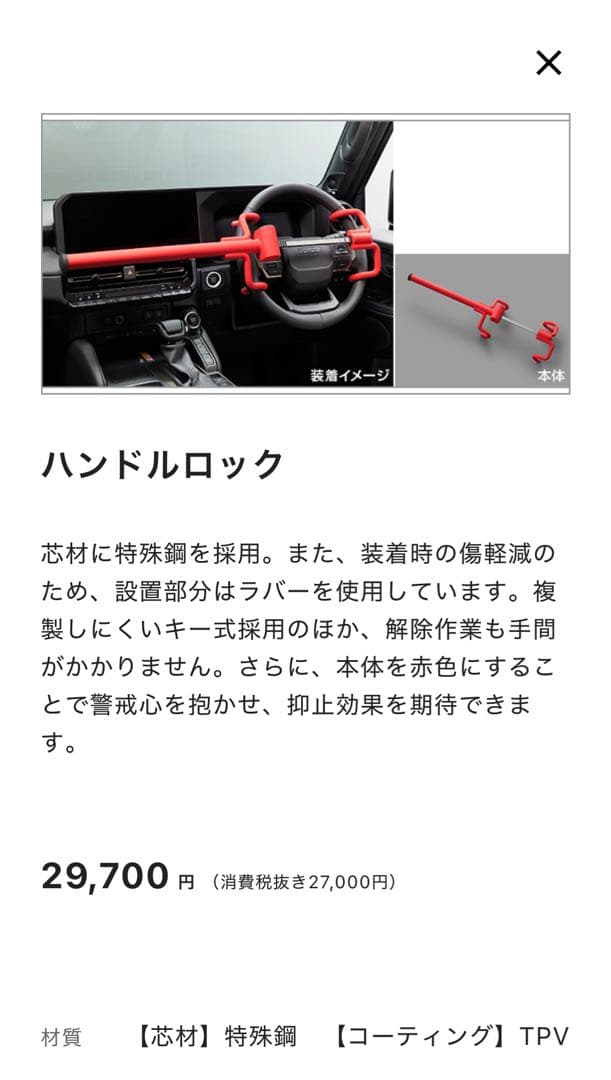 ×

装着イメージ

本体

ハンドルロック

芯材に特殊鋼を採用。また、装着時の傷軽減のため、設置部分はラバーを使用しています。複製しにくいキー式採用のほか、解除作業も手間がかかりません。さらに、本体を赤色にすることで警戒心を抱かせ、抑止効果を期待できます。

29,700 円 （消費税抜き27,000円）

材質 【芯材】特殊鋼 【コーティング】TPV