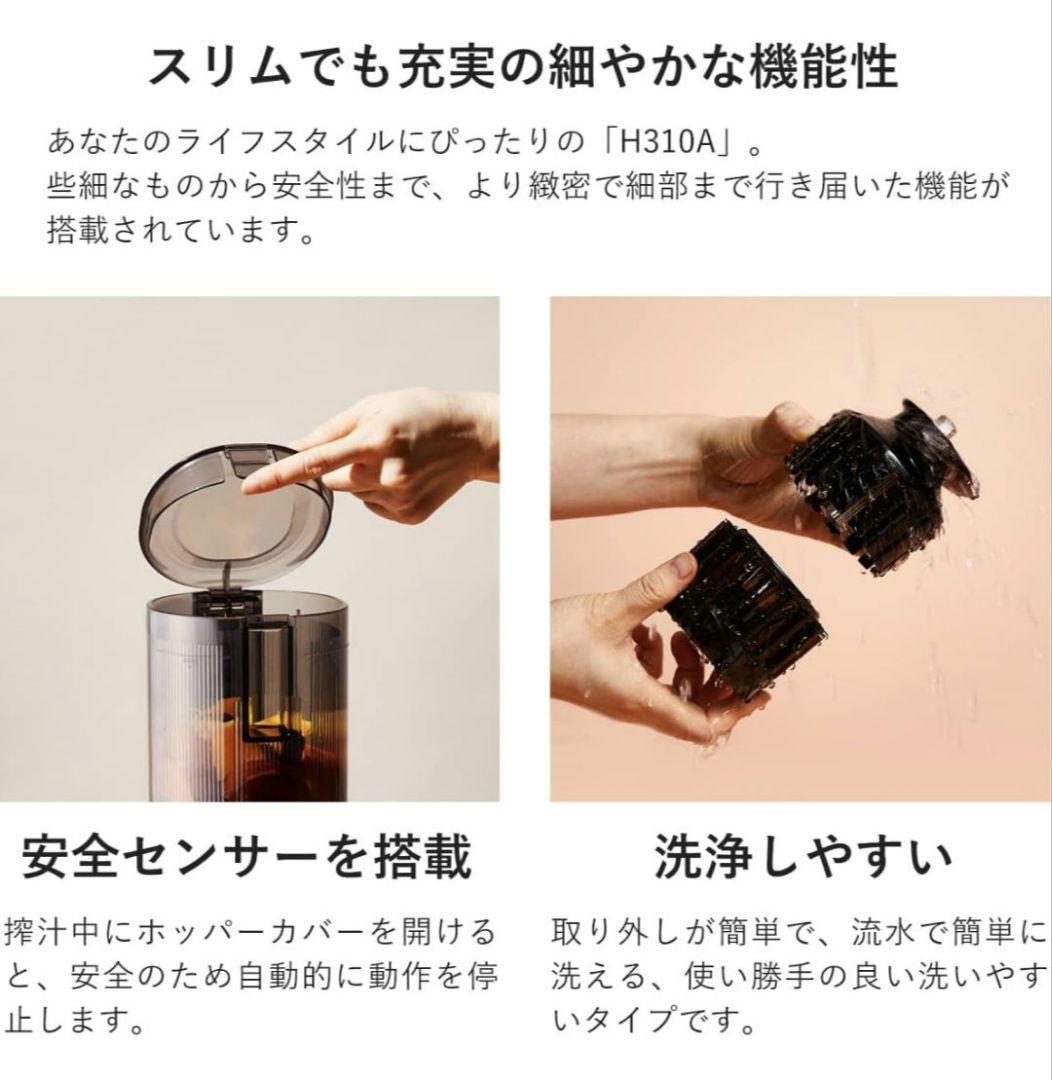 スリムでも充実の細やかな機能性

あなたのライフスタイルにぴったりの「H310A」。
些細なものから安全性まで、より緻密で細部まで行き届いた機能が搭載されています。

安全センサーを搭載

搾汁中にホッパーカバーを開けると、安全のため自動的に動作を停止します。

洗浄しやすい

取り外しが簡単で、流水で簡単に洗える、使い勝手の良い洗いやすいタイプです。