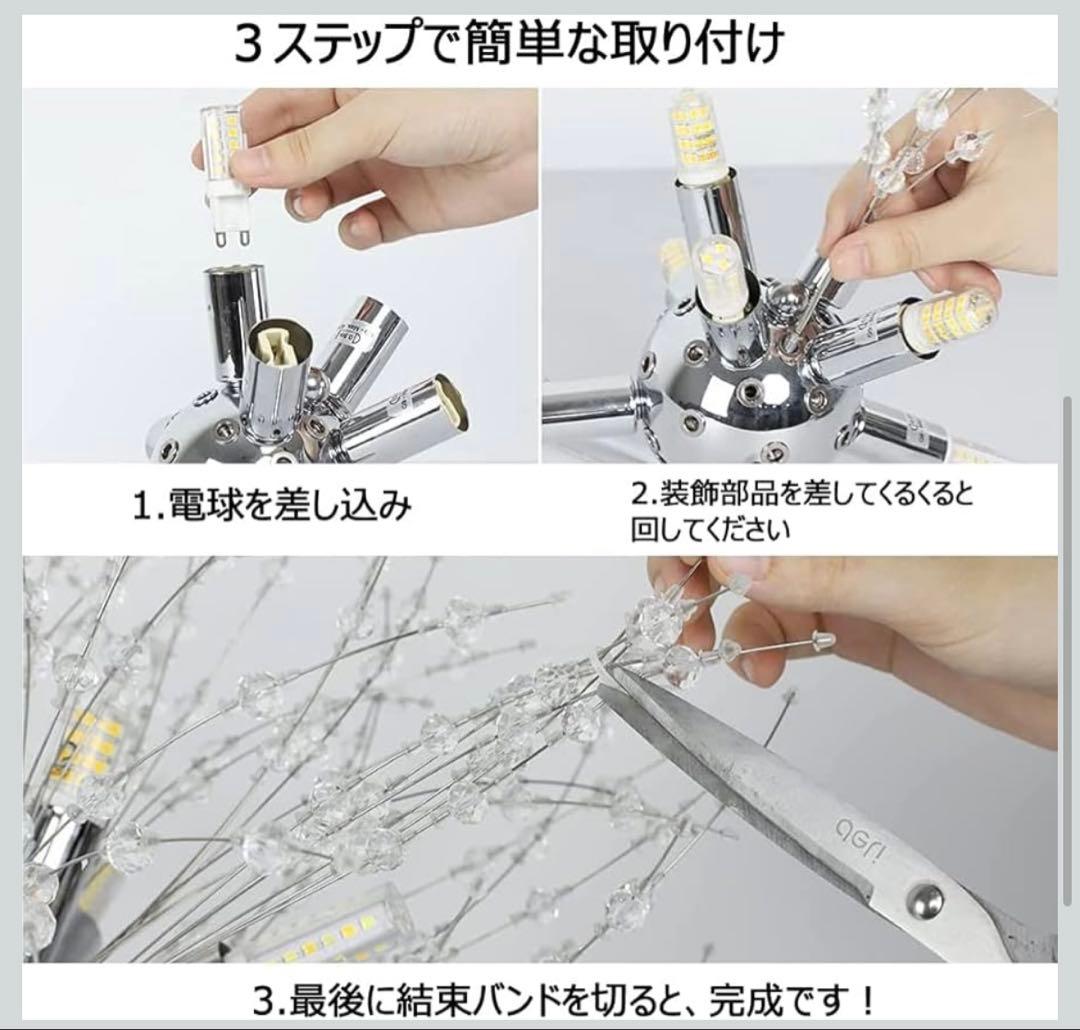 ３ステップで簡単な取り付け

1.電球を差し込み

2.装飾部品を差してくるくると回してください

agri

3.最後に結束バンドを切ると、完成です！