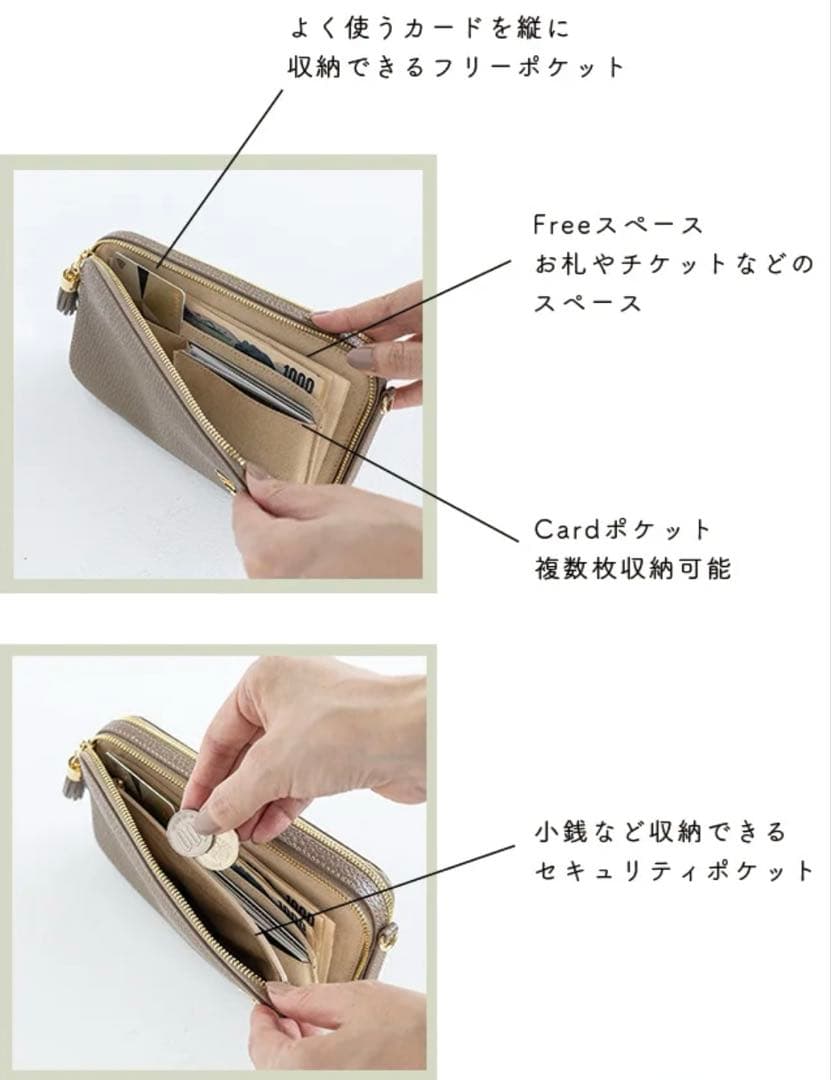 よく使うカードを縦に
収納できるフリーポケット

Freeスペース
お札やチケットなどの
スペース

1000

Cardポケット
複数枚収納可能

小銭など収納できる
セキュリティポケット