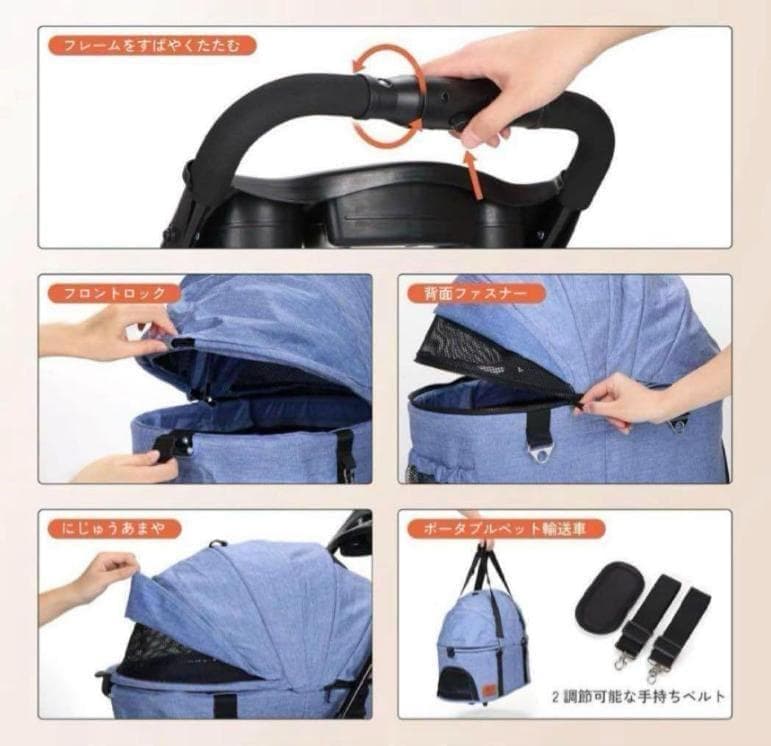 フレームをすばやくたたむ

フロントロック

背面ファスナー

にじゅうあまや

ポータブルペット輸送車

2 調節可能な手持ちベルト