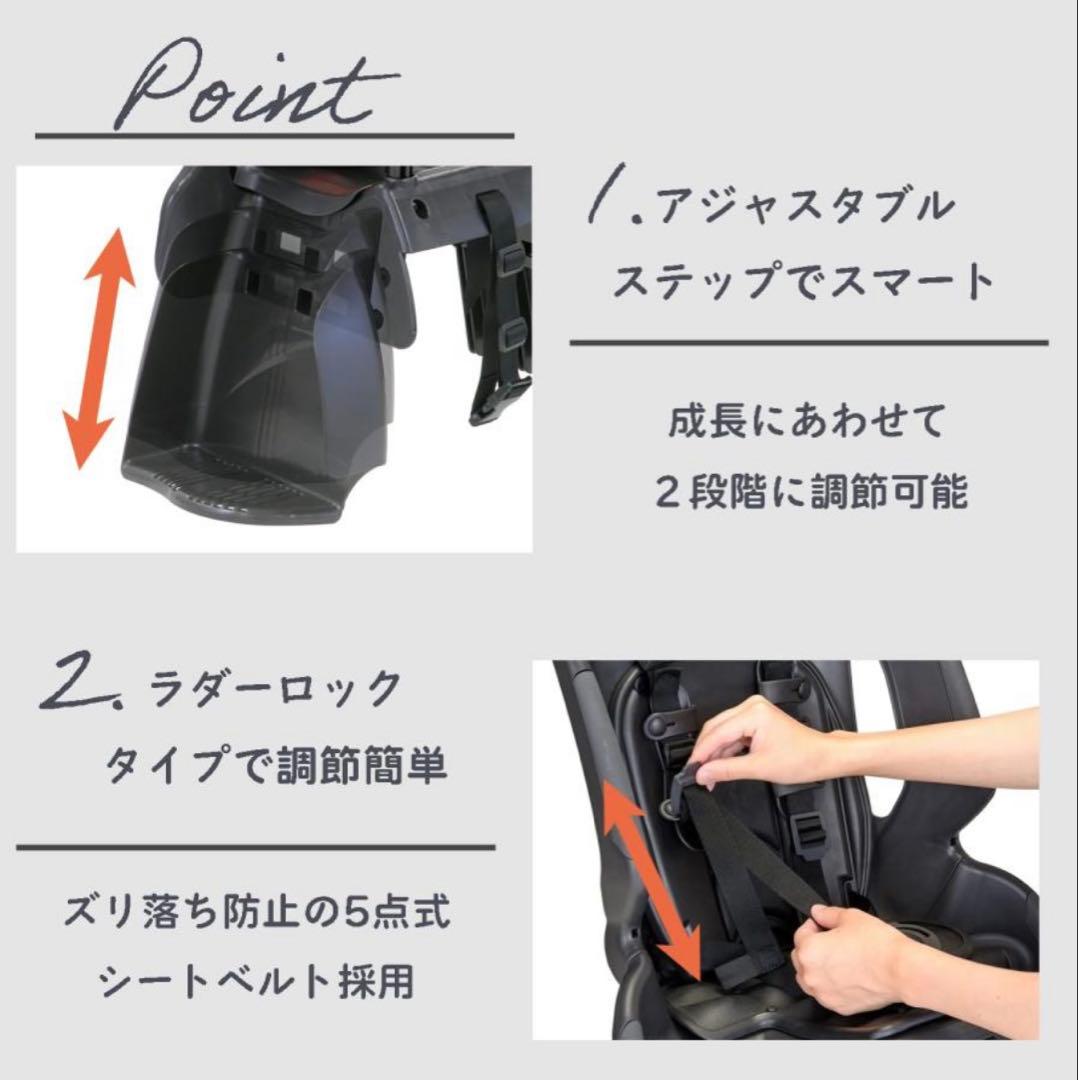 Point

1.アジャスタブル
ステップでスマート

成長にあわせて
２段階に調節可能

2.ラダーロック
タイプで調節簡単

ズリ落ち防止の5点式
シートベルト採用