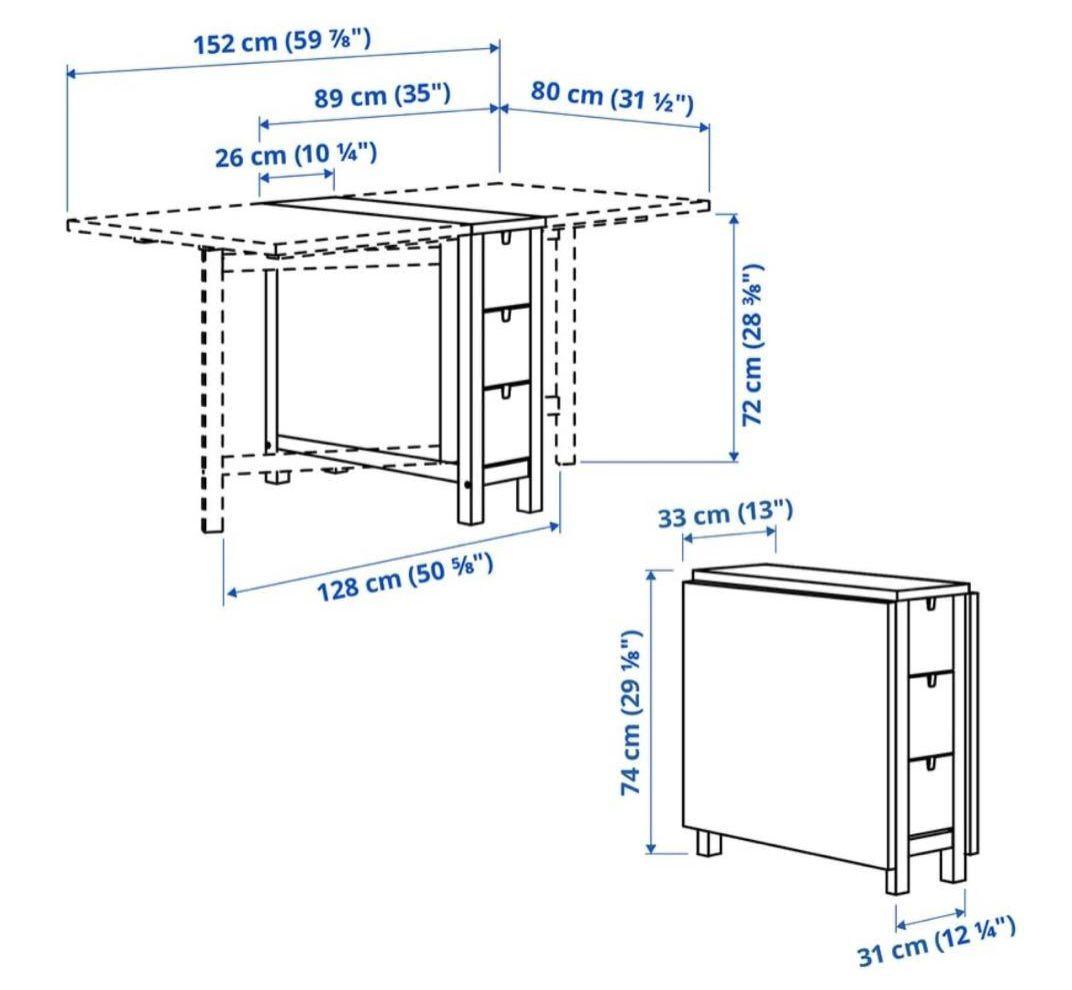 152 cm (59 ⅞")
89 cm (35")
80 cm (31 ½")
26 cm (10 ¼")
72 cm (28 ⅜")
128 cm (50 ⅝")
33 cm (13")
74 cm (29 ⅛")
31 cm (12 ¼")