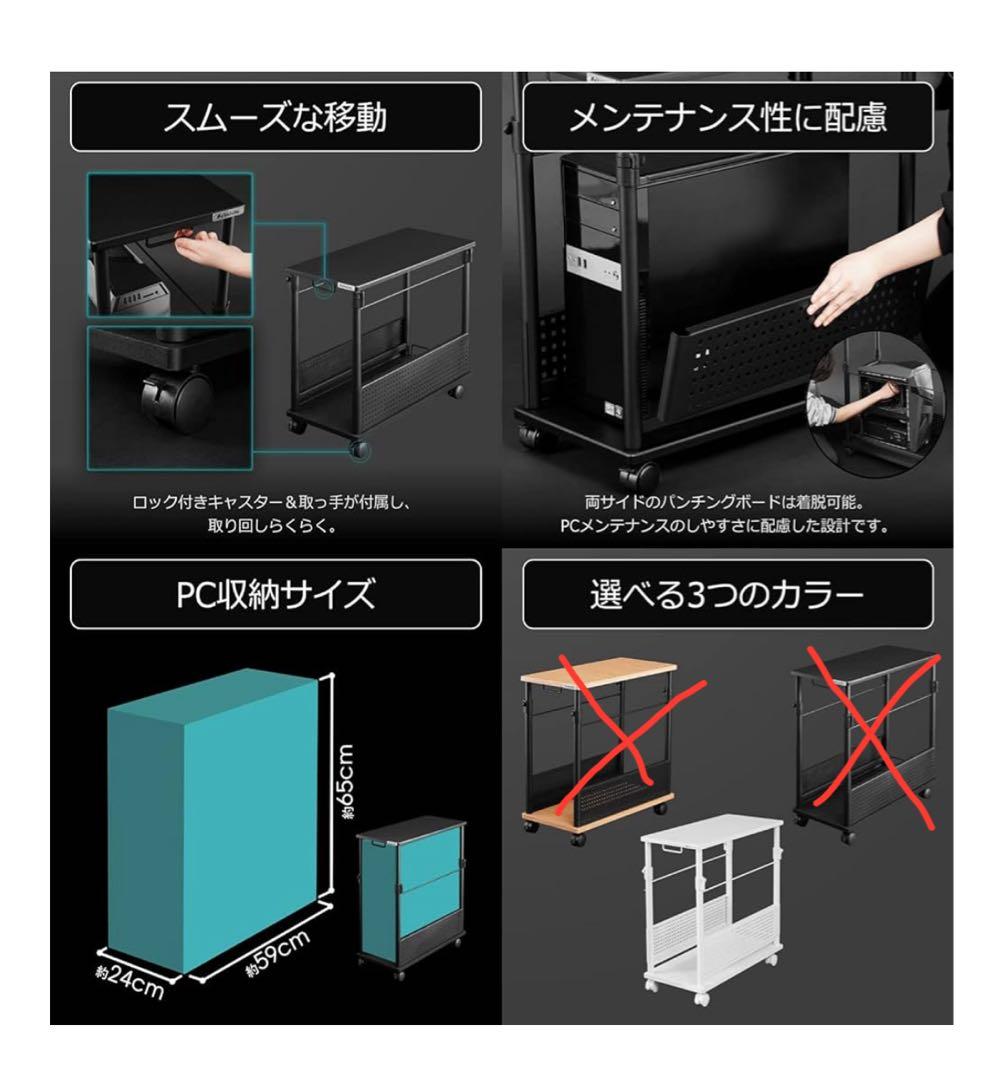 スムーズな移動

ロック付きキャスター＆取っ手が付属し、取り回しらくらく。

メンテナンス性に配慮

両サイドのパンチングボードは着脱可能。PCメンテナンスのしやすさに配慮した設計です。

PC収納サイズ

約65cm

約59cm

約24cm

選べる3つのカラー