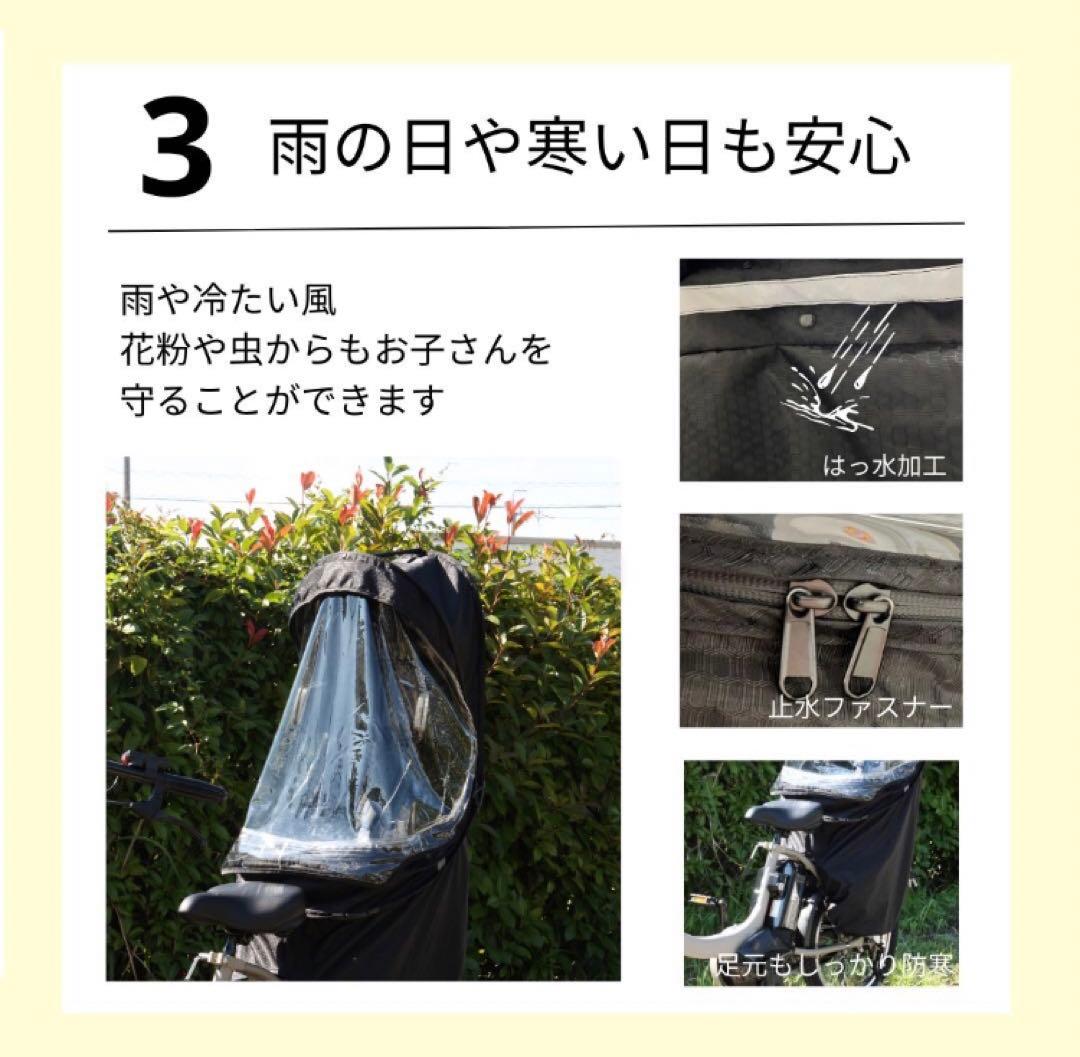 3 雨の日や寒い日も安心

雨や冷たい風
花粉や虫からもお子さんを
守ることができます

はっ水加工

止水ファスナー

足元もしっかり防寒