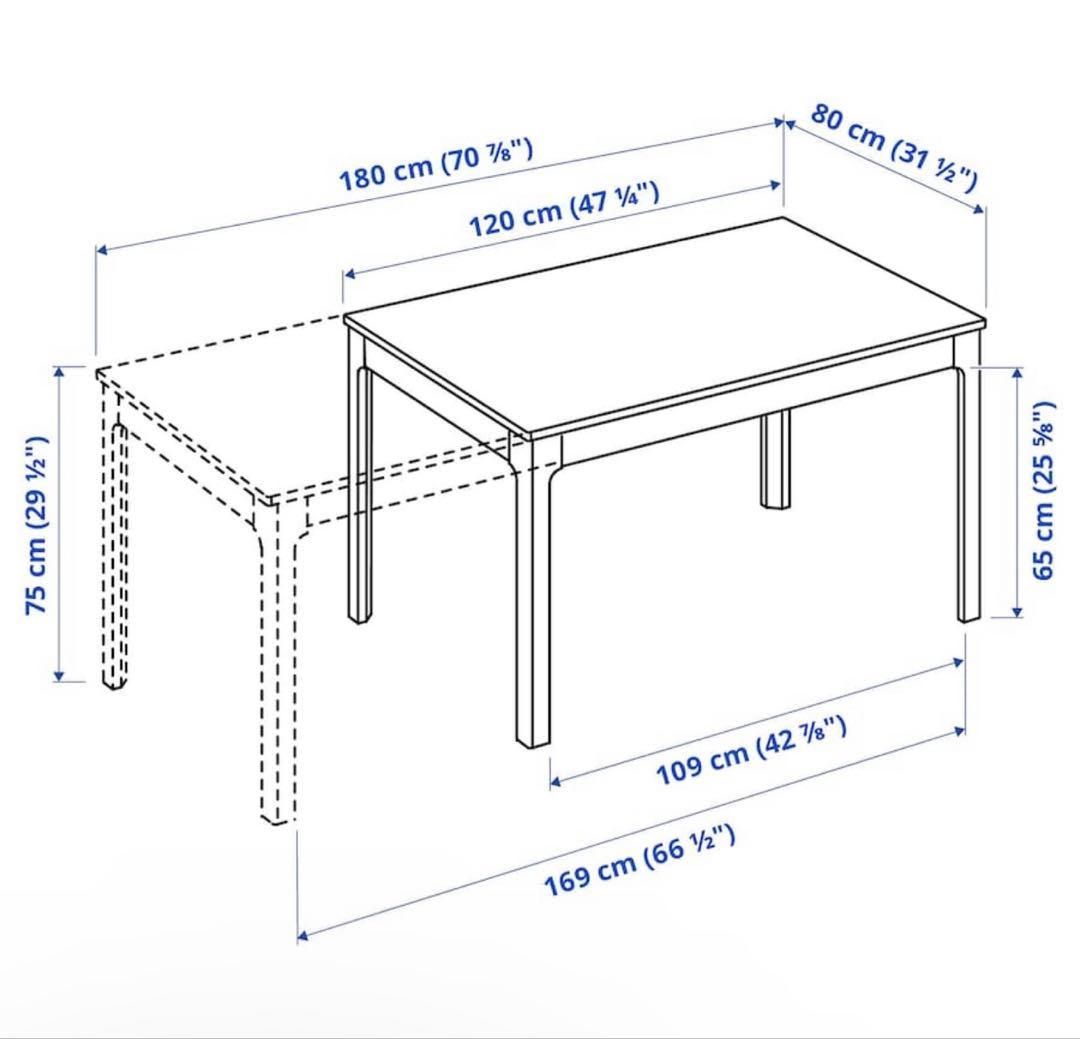 180 cm (70 ⅞")
80 cm (31 ½")
120 cm (47 ¼")
75 cm (29 ½")
65 cm (25 ⅝")
109 cm (42 ⅞")
169 cm (66 ½")