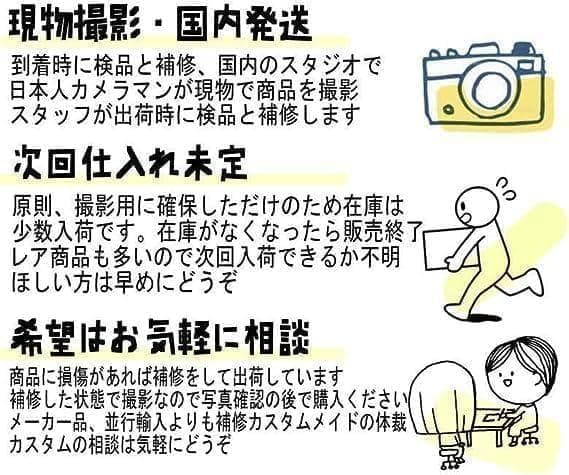 現物撮影・国内発送

到着時に検品と補修、国内のスタジオで
日本人カメラマンが現物で商品を撮影
スタッフが出荷時に検品と補修します

次回仕入れ未定

原則、撮影用に確保しただけのため在庫は
少数入荷です。在庫がなくなったら販売終了
レア商品も多いので次回入荷できるか不明
ほしい方は早めにどうぞ

希望はお気軽に相談

商品に損傷があれば補修をして出荷しています
補修した状態で撮影なので写真確認の後で購入ください
メーカー品、並行輸入よりも補修カスタムメイドの体裁
カスタムの相談は気軽にどうぞ