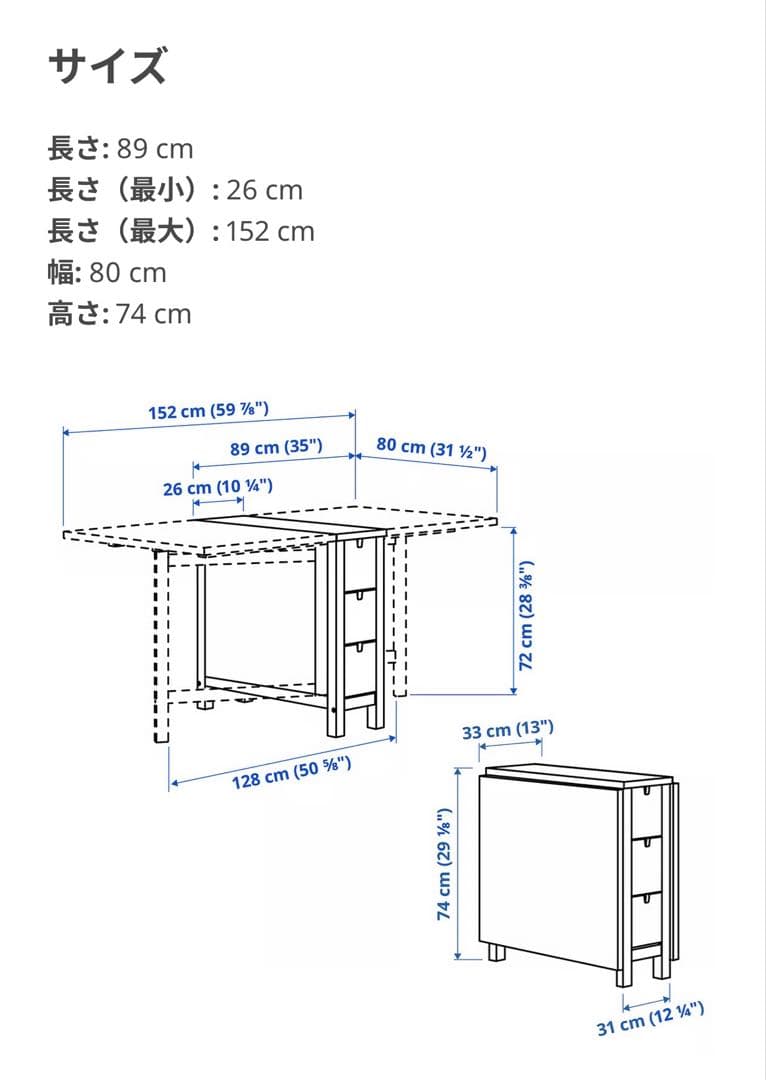 サイズ

長さ: 89 cm
長さ（最小）: 26 cm
長さ（最大）: 152 cm
幅: 80 cm
高さ: 74 cm

152 cm (59 ⅞")
89 cm (35")
80 cm (31 ½")
26 cm (10 ¼")
72 cm (28 ⅜")
128 cm (50 ⅝")
33 cm (13")
74 cm (29 ⅛")
31 cm (12 ¼")