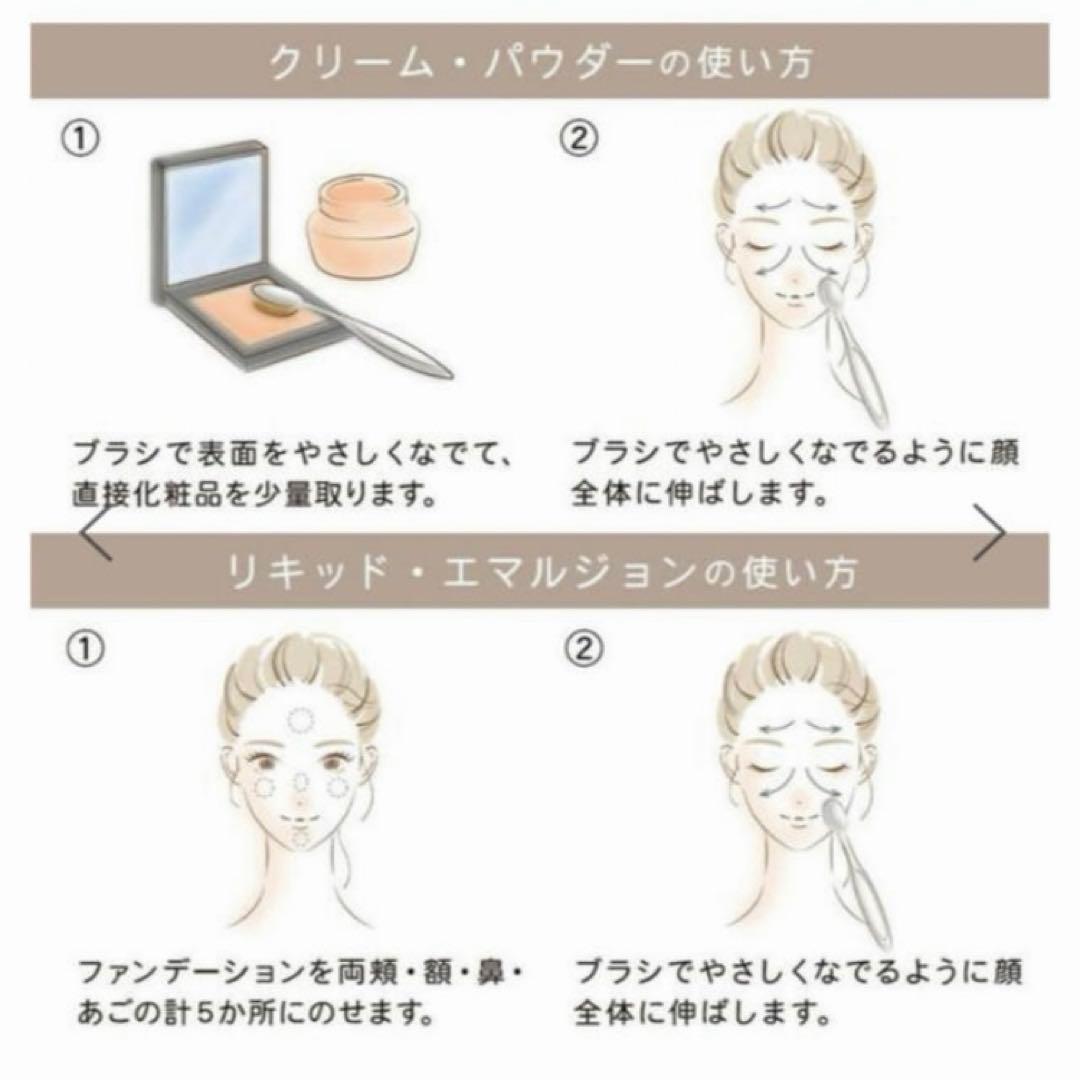 クリーム・パウダーの使い方

①

ブラシで表面をやさしくなでて、直接化粧品を少量取ります。

②

ブラシでやさしくなでるように顔全体に伸ばします。

リキッド・エマルジョンの使い方

①

ファンデーションを両頬・額・鼻・あごの計5か所にのせます。

②

ブラシでやさしくなでるように顔全体に伸ばします。