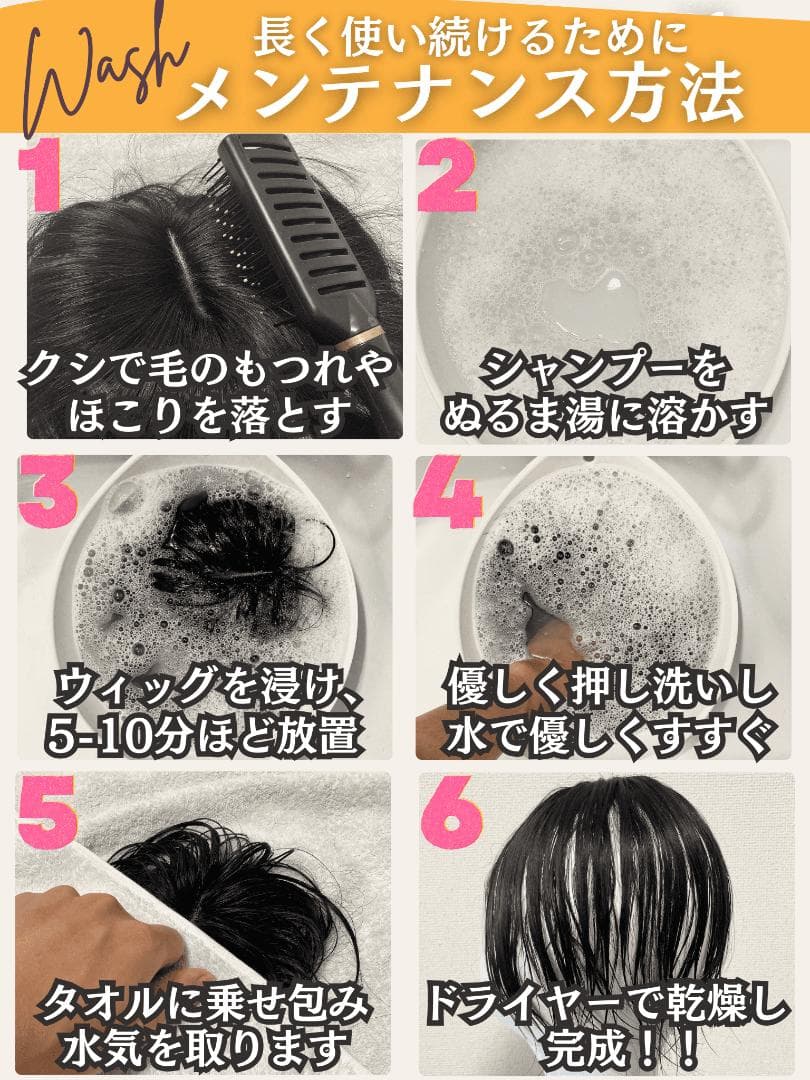 Wash
長く使い続けるために
メンテナンス方法

1
クシで毛のもつれやほこりを落とす

2
シャンプーをぬるま湯に溶かす

3
ウィッグを浸け、5-10分ほど放置

4
優しく押し洗いし水で優しくすすぐ

5
タオルに乗せ包み水気を取ります

6
ドライヤーで乾燥し完成！！