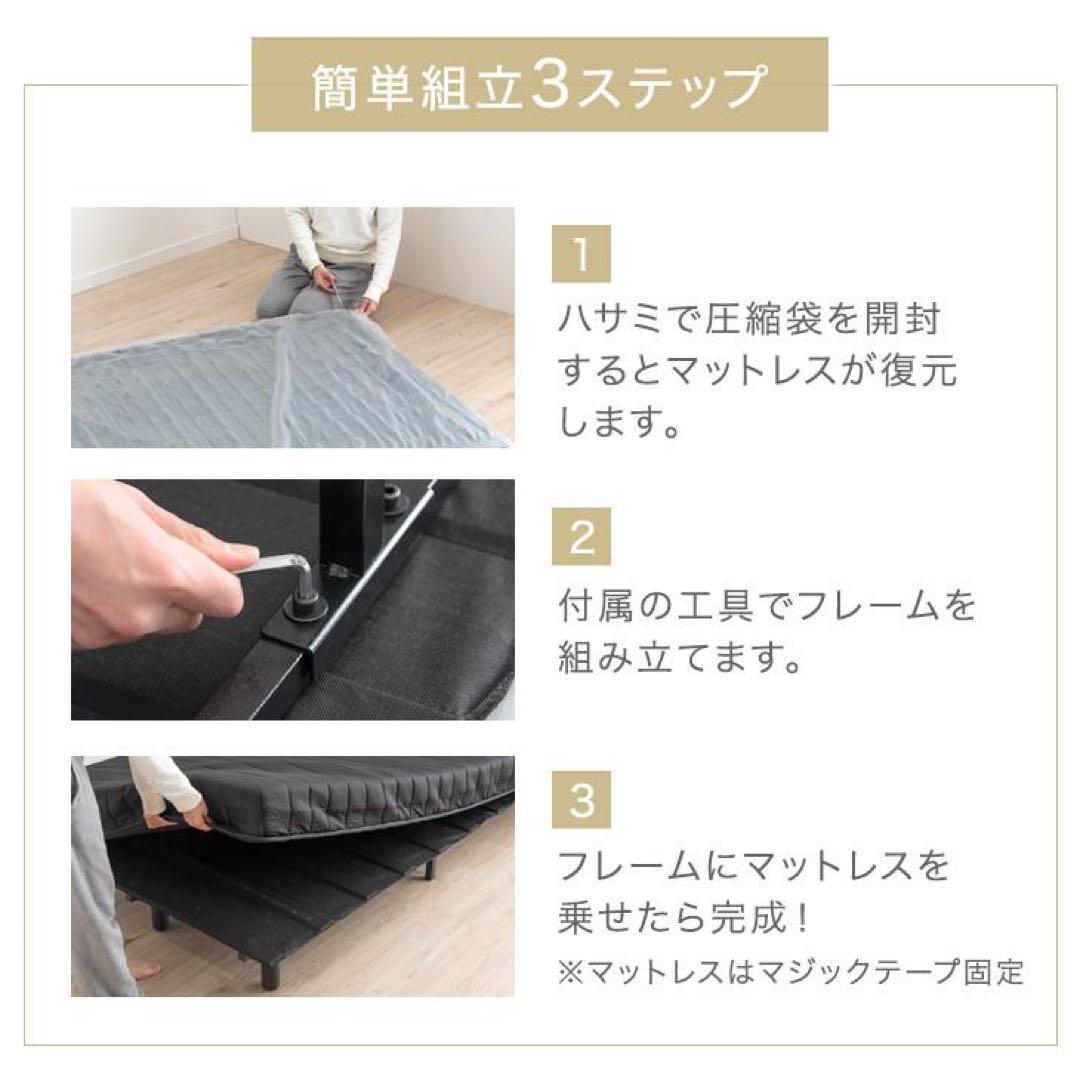 簡単組立3ステップ

1
ハサミで圧縮袋を開封するとマットレスが復元します。

2
付属の工具でフレームを組み立てます。

3
フレームにマットレスを乗せたら完成！
※マットレスはマジックテープ固定