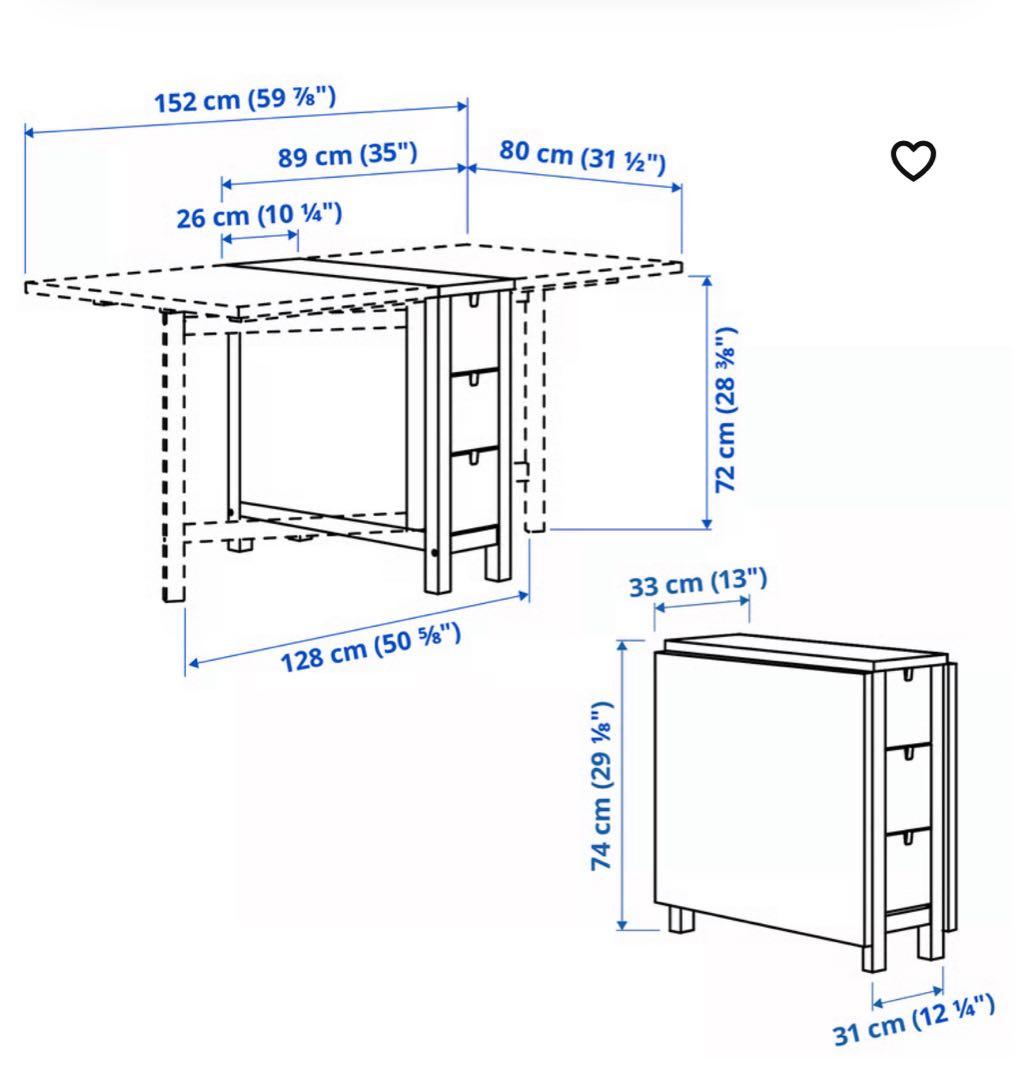 152 cm (59 ⅞")

89 cm (35")

80 cm (31 ½")

26 cm (10 ¼")

72 cm (28 ⅜")

128 cm (50 ⅝")

33 cm (13")

74 cm (29 ⅛")

31 cm (12 ¼")