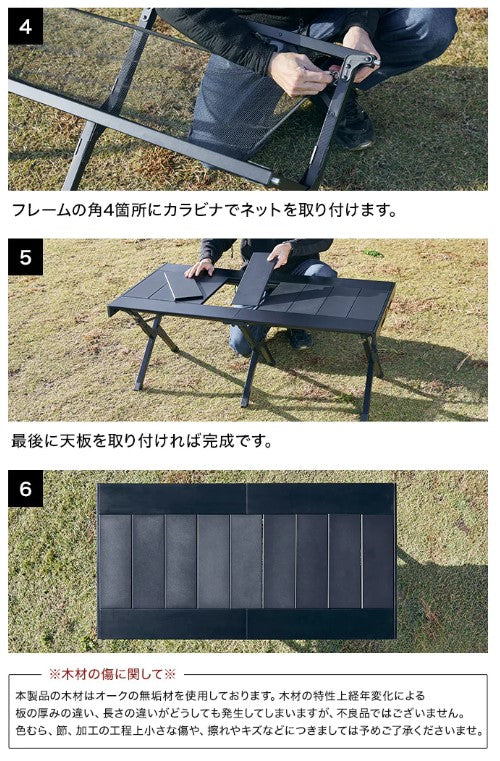 4

フレームの角4箇所にカラビナでネットを取り付けます。

5

最後に天板を取り付ければ完成です。

6

※木材の傷に関して※

本製品の木材はオークの無垢材を使用しております。木材の特性上経年変化による板の厚みの違い、長さの違いがどうしても発生してしまいますが、不良品ではございません。色むら、節、加工の工程上小さな傷や、擦れやキズなどにつきましては予めご了承くださいませ。