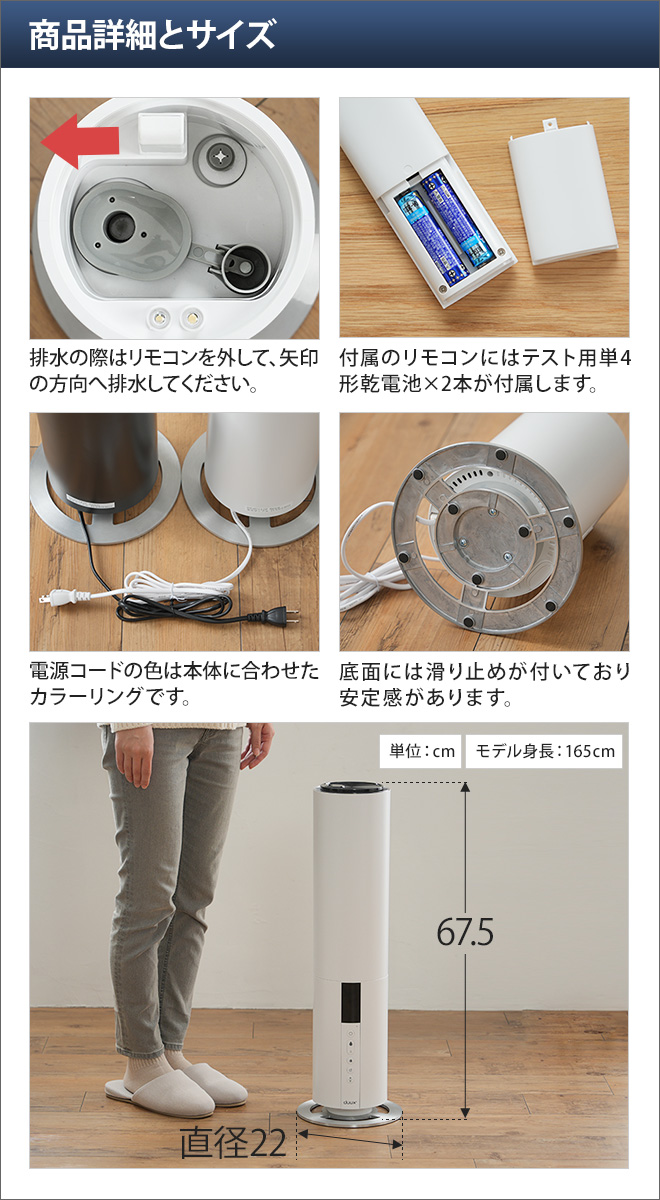 商品詳細とサイズ

排水の際はリモコンを外して、矢印の方向へ排水してください。

付属のリモコンにはテスト用単4形乾電池×2本が付属します。

電源コードの色は本体に合わせたカラーリングです。

底面には滑り止めが付いており安定感があります。

単位：cm

モデル身長：165cm

67.5

直径22