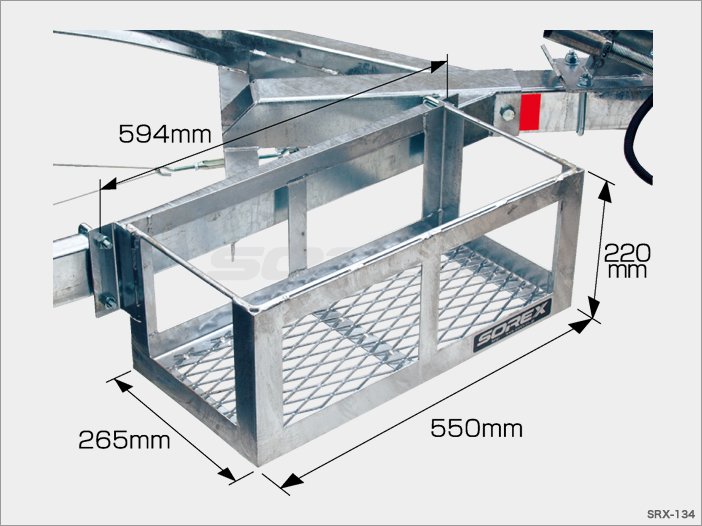 594mm

220
mm

SOREX

265mm

550mm

SRX-134