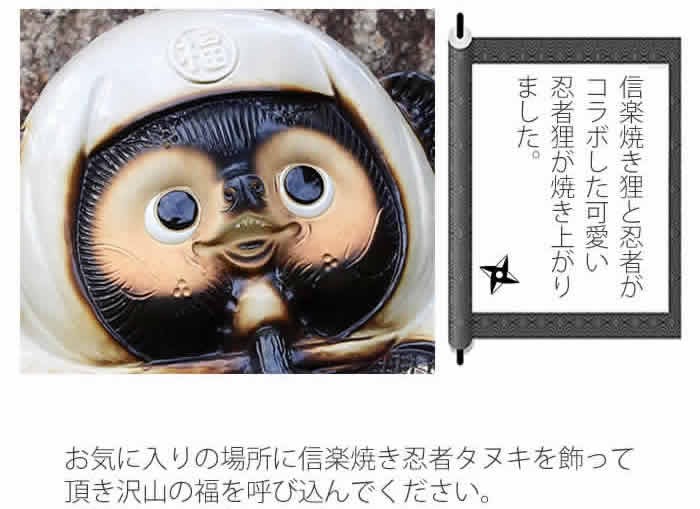 福

信楽焼き狸と忍者がコラボした可愛い忍者狸が焼き上がりました。

お気に入りの場所に信楽焼き忍者タヌキを飾って頂き沢山の福を呼び込んでください。