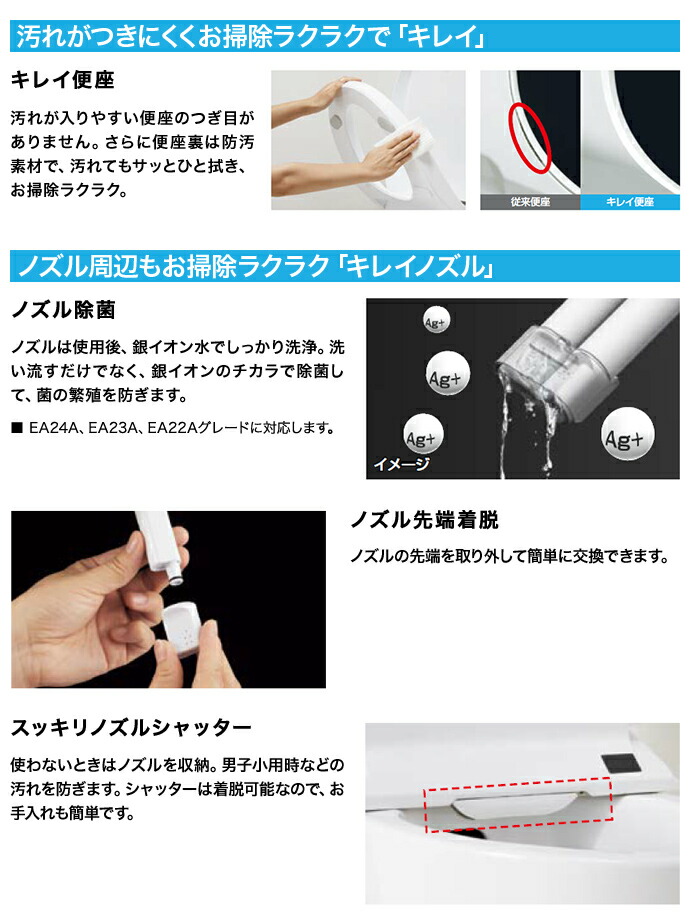 汚れがつきにくくお掃除ラクラクで「キレイ」

キレイ便座

汚れが入りやすい便座のつぎ目がありません。さらに便座裏は防汚素材で、汚れてもサッとひと拭き、お掃除ラクラク。

従来便座

キレイ便座

ノズル周辺もお掃除ラクラク「キレイノズル」

ノズル除菌

ノズルは使用後、銀イオン水でしっかり洗浄。洗い流すだけでなく、銀イオンのチカラで除菌して、菌の繁殖を防ぎます。

■ EA24A、EA23A、EA22Aグレードに対応します。

Ag+

Ag+

Ag+

Ag+

イメージ

ノズル先端着脱

ノズルの先端を取り外して簡単に交換できます。

スッキリノズルシャッター

使わないときはノズルを収納。男子小用時などの汚れを防ぎます。シャッターは着脱可能なので、お手入れも簡単です。