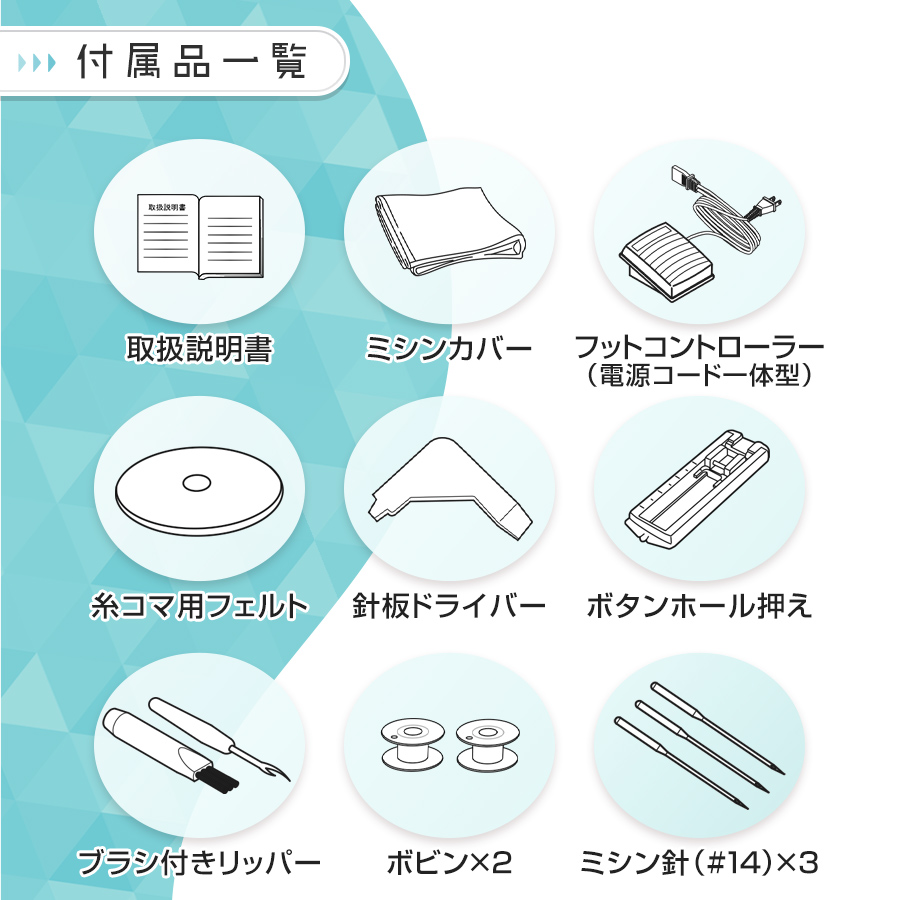 付属品一覧

取扱説明書

取扱説明書

ミシンカバー

フットコントローラー
（電源コード一体型）

糸コマ用フェルト

針板ドライバー

ボタンホール押え

ブラシ付きリッパー

ボビン×2

ミシン針（#14）×3