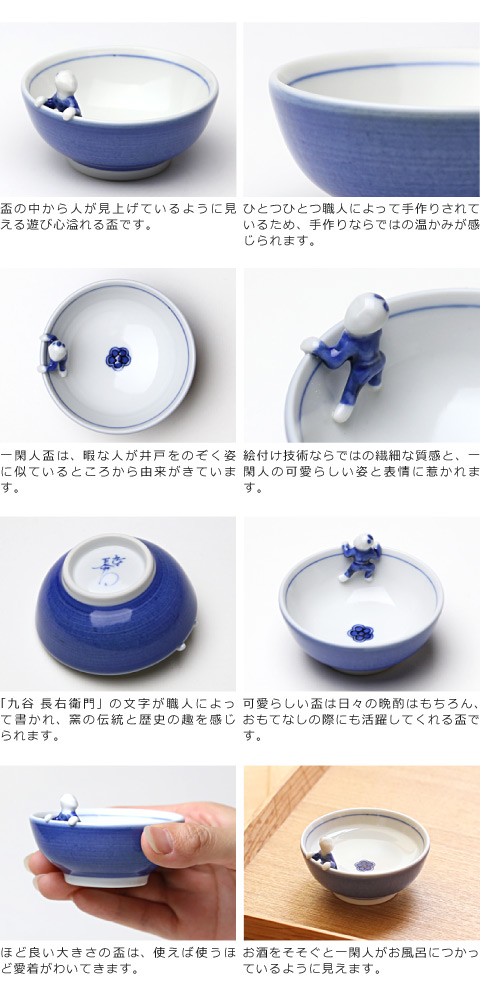 盃の中から人が見上げているように見える遊び心溢れる盃です。

ひとつひとつ職人によって手作りされているため、手作りならではの温かみが感じられます。

一閑人盃は、暇な人が井戸をのぞく姿に似ているところから由来がきています。

絵付け技術ならではの繊細な質感と、一閑人の可愛らしい姿と表情に惹かれます。

「九谷 長右衛門」の文字が職人によって書かれ、窯の伝統と歴史の趣を感じられます。

可愛らしい盃は日々の晩酌はもちろん、おもてなしの際にも活躍してくれる盃です。

ほど良い大きさの盃は、使えば使うほど愛着がわいてきます。

お酒をそそぐと一閑人がお風呂につかっているように見えます。