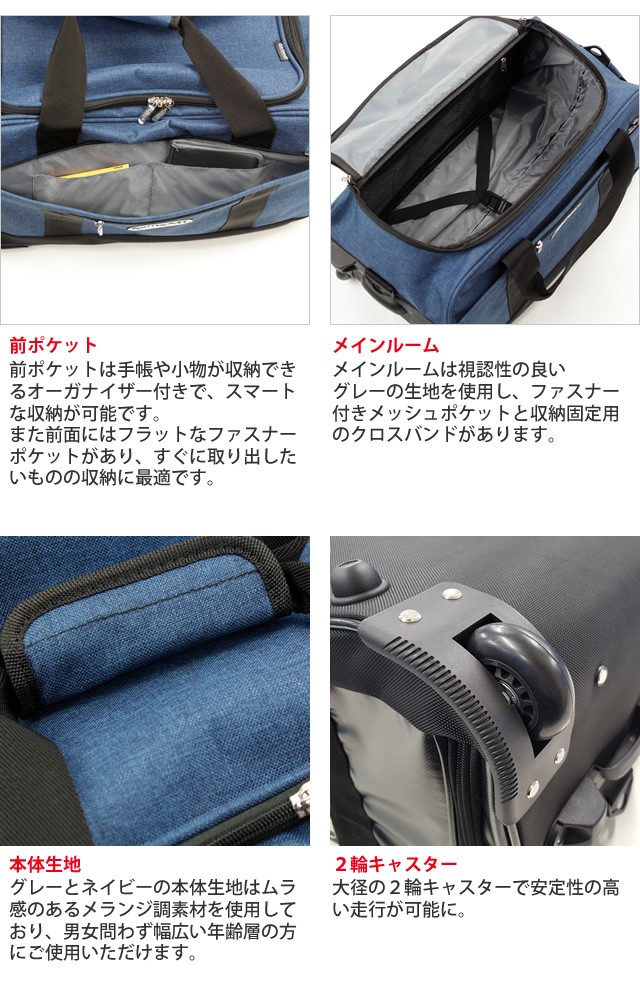 前ポケット
前ポケットは手帳や小物が収納できるオーガナイザー付きで、スマートな収納が可能です。
また前面にはフラットなファスナーポケットがあり、すぐに取り出したいものの収納に最適です。

メインルーム
メインルームは視認性の良いグレーの生地を使用し、ファスナー付きメッシュポケットと収納固定用のクロスバンドがあります。

本体生地
グレーとネイビーの本体生地はムラ感のあるメランジ調素材を使用しており、男女問わず幅広い年齢層の方にご使用いただけます。

２輪キャスター
大径の２輪キャスターで安定性の高い走行が可能に。